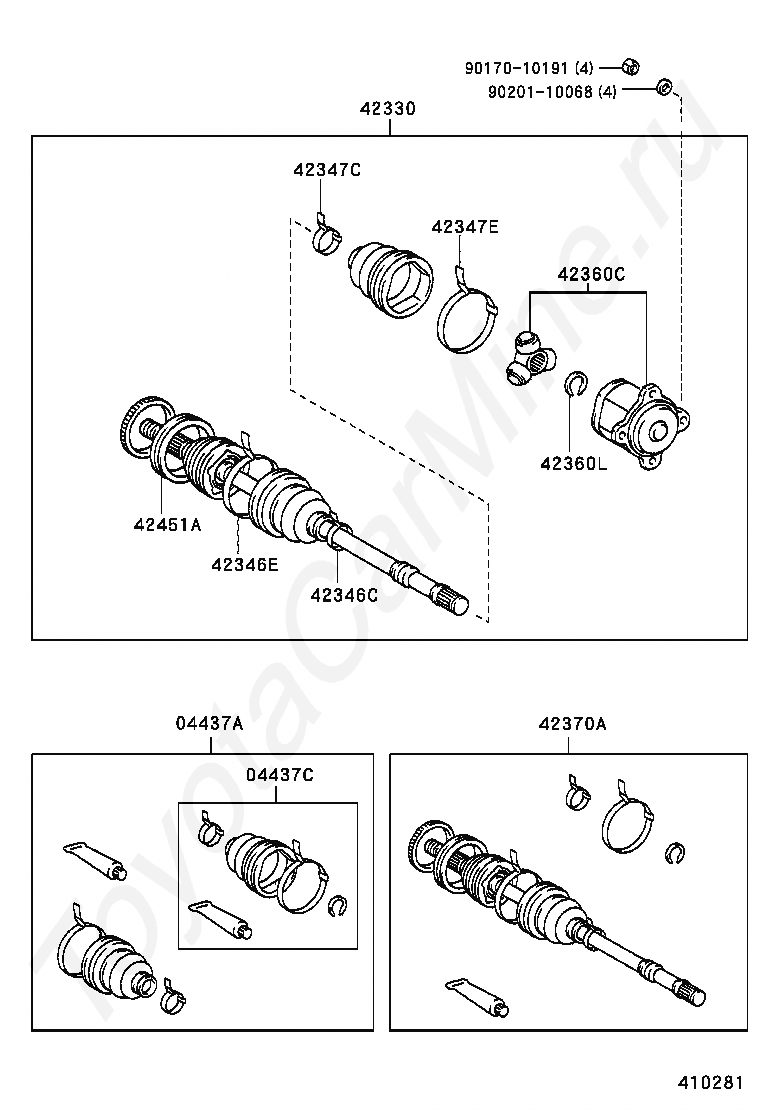 90170-10191 (4)
90201-10068 (4)
42330
42347C
42347E
42360C
42360L
42451A
42346E
42346C
04437A
04437C
42370A
410281
ToyotaCarMine.ru