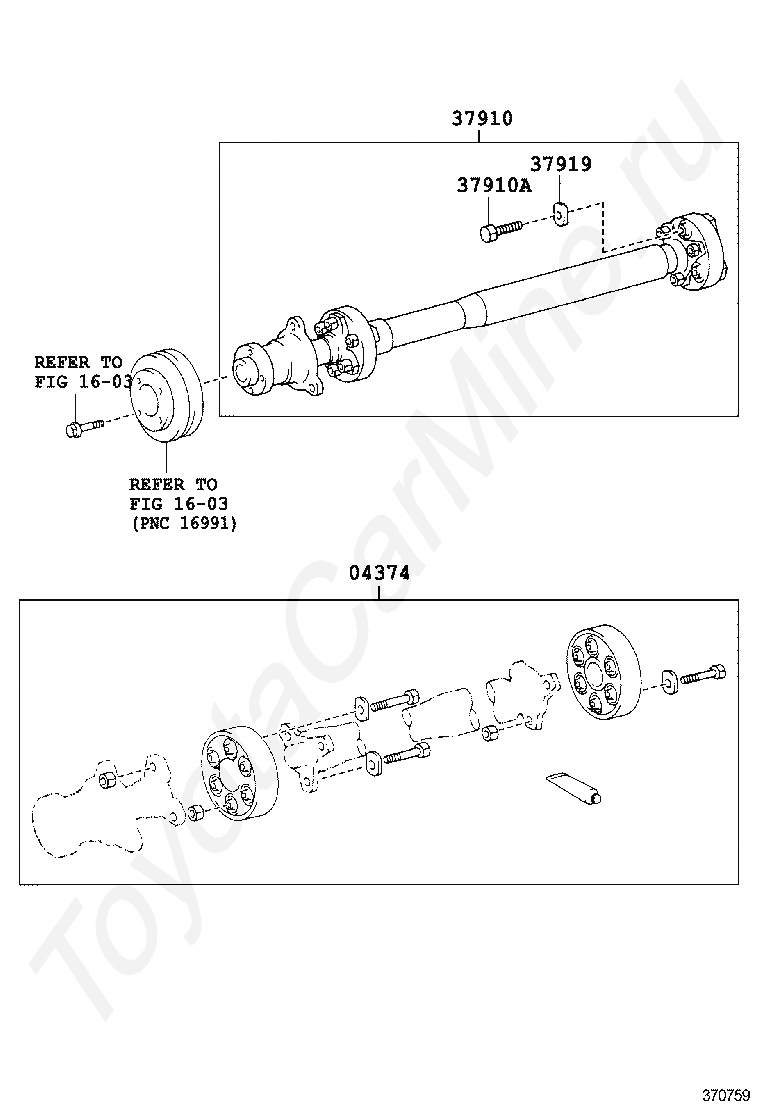 37910

37919

37910A

REFER TO
FIG 16-03

REFER TO
FIG 16-03
(PNC 16991)

04374

ToyotaCarMine.ru

370759