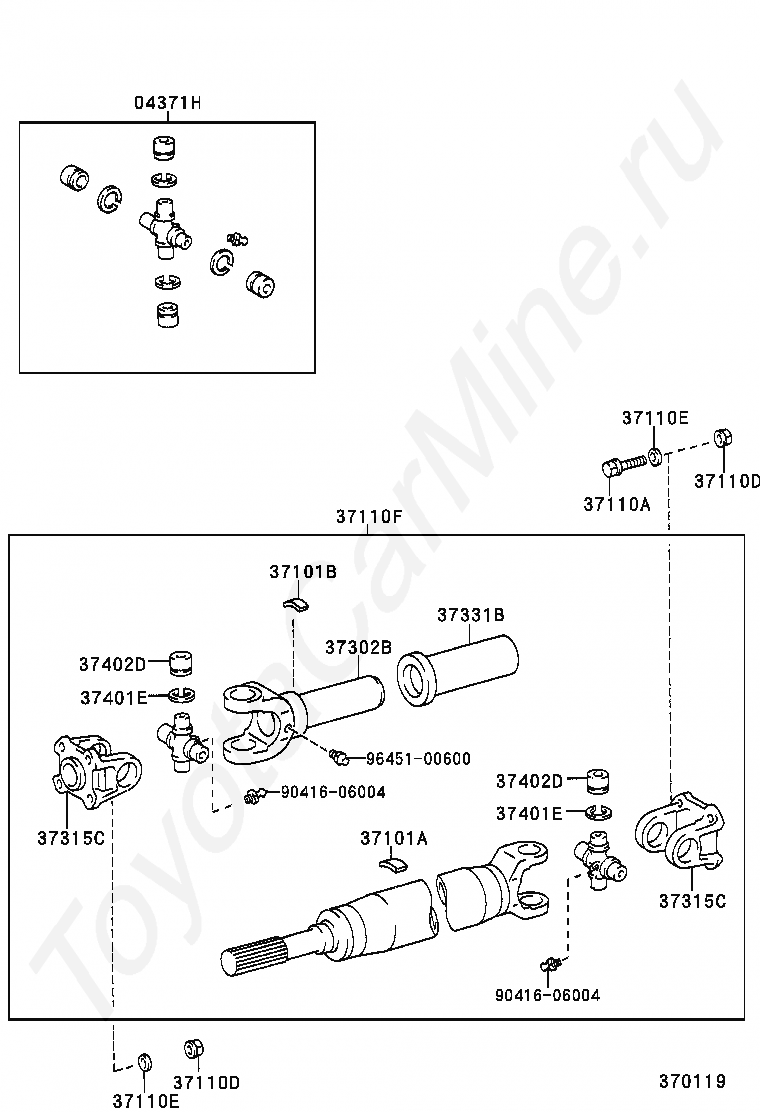 04371H

37110E
37110D
37110A

37110F

37101B
37331B
37302B
37402D
37401E
96451-00600
90416-06004
37315C
37402D
37401E
37101A
37315C
90416-06004

37110E
37110D
370119

ToyotaCarMine.ru