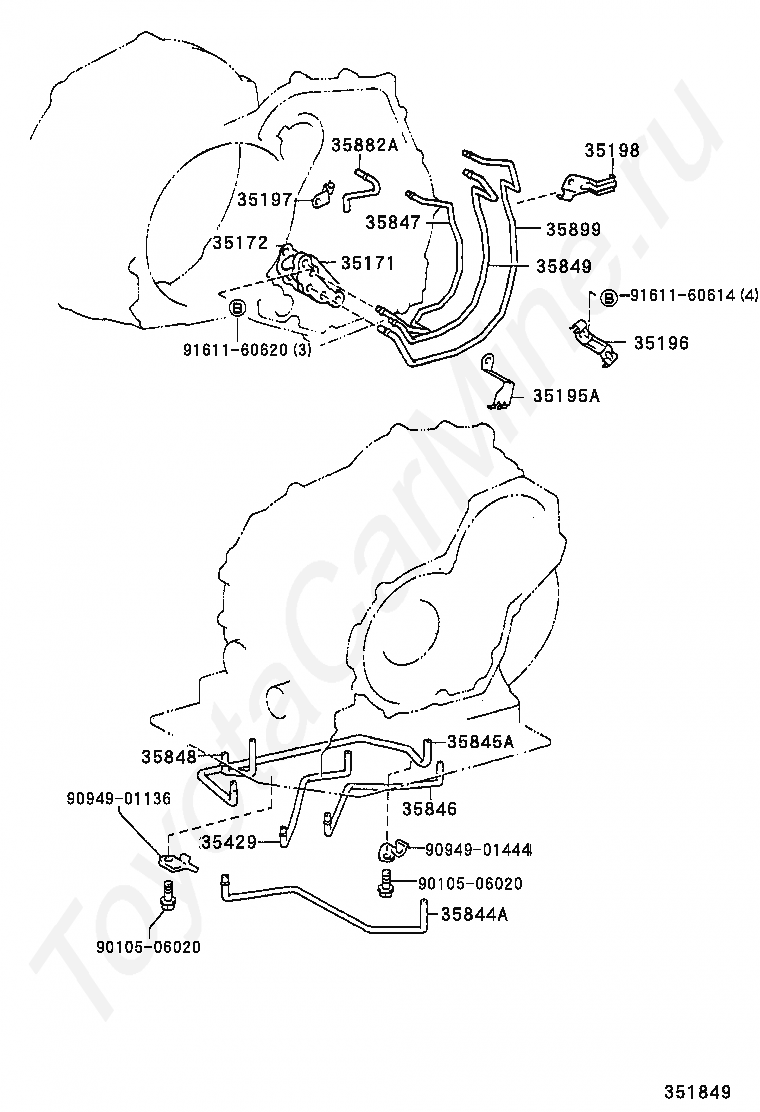 35882A
35198
35197
35847
35899
35172
35171
35849
B 91611-60614 (4)
B
91611-60620 (3)
35196
35195A
35848
35845A
90949-01136
35846
35429
90949-01444
90105-06020
35844A
90105-06020
351849
ToyotaCarMine.ru