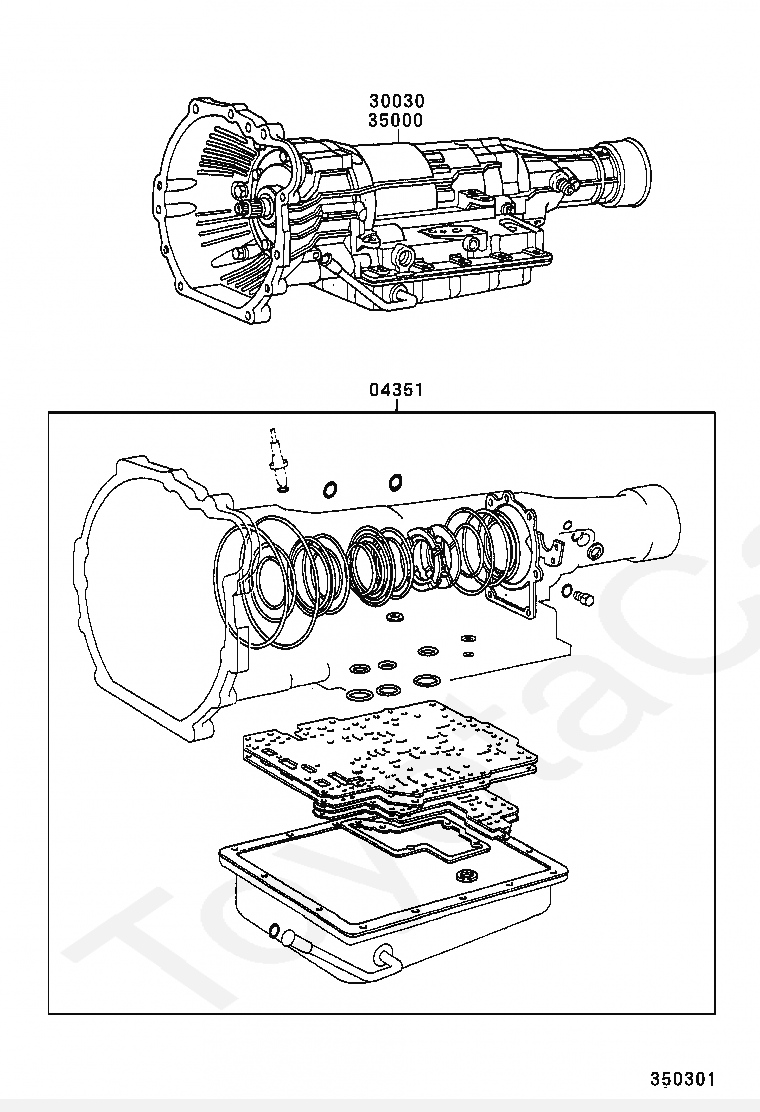 30030
35000

04351

350301