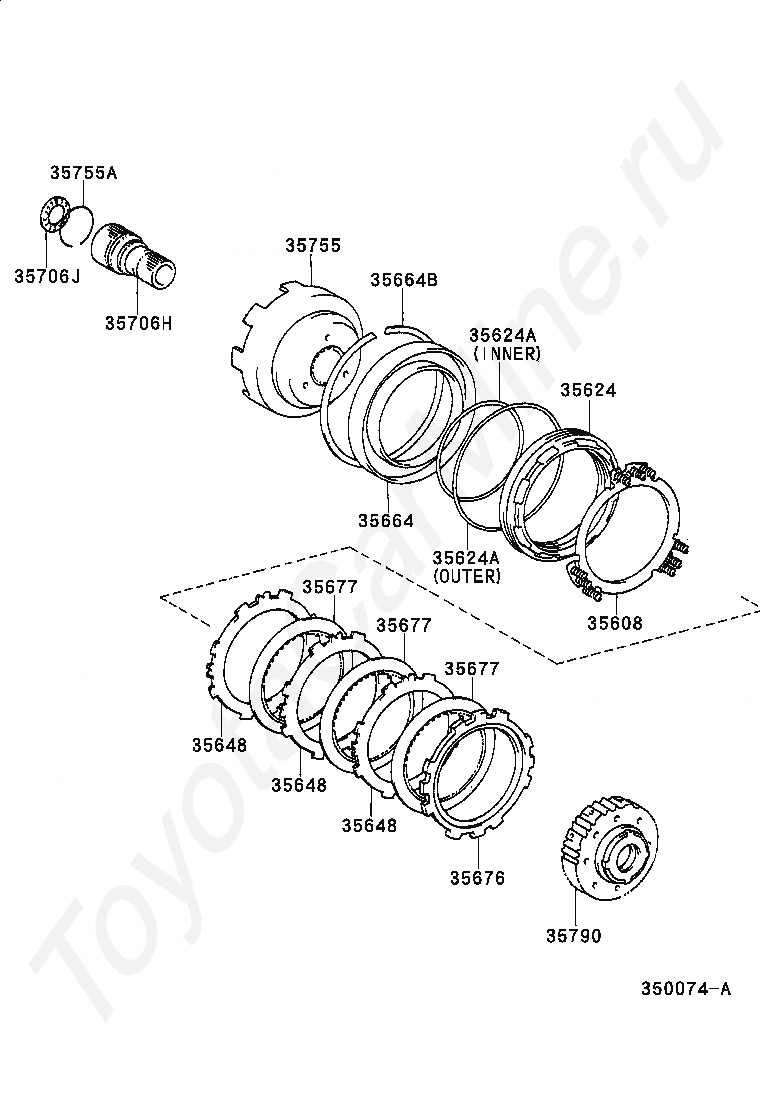 35755A
35706J
35706H
35755
35664B
35624A
(INNER)
35624
35664
35624A
(OUTER)
35608
35677
35677
35677
35648
35648
35648
35676
35790
350074-A
ToyotaCarline.ru