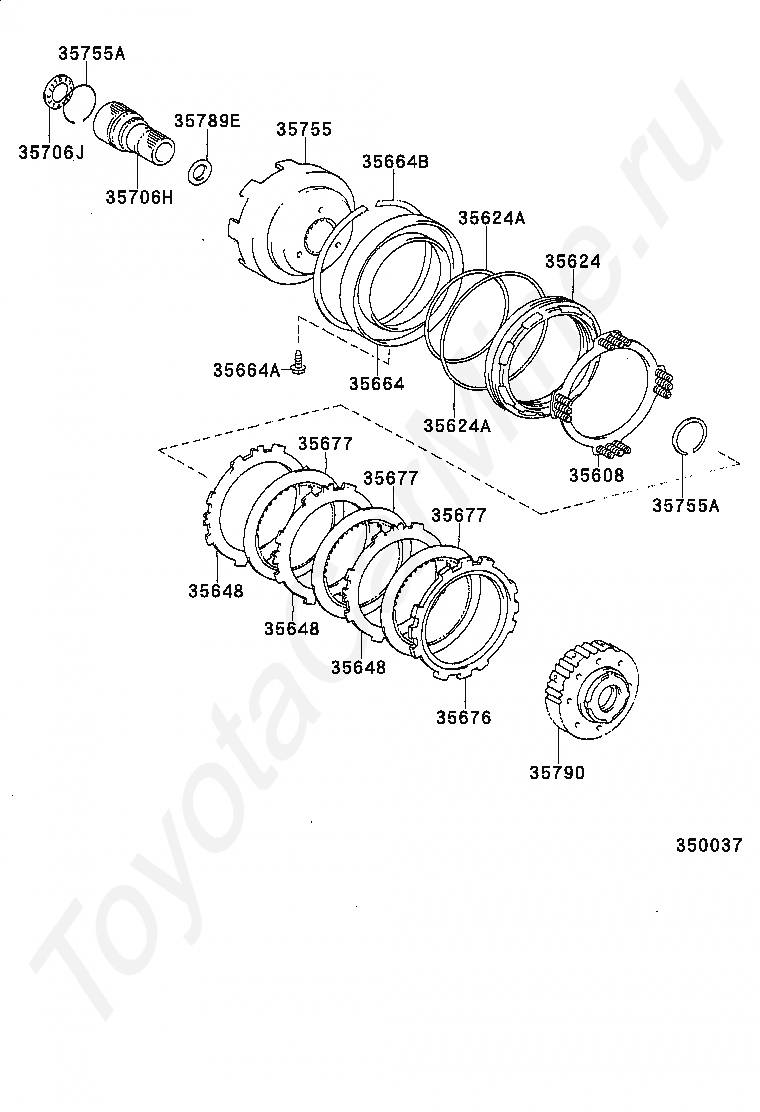 35755A
35706J
35706H
35789E
35755
35664B
35624A
35624
35664A
35664
35624A
35608
35755A
35677
35677
35677
35648
35648
35648
35676
35790
350037
ToyotaCarMine.ru