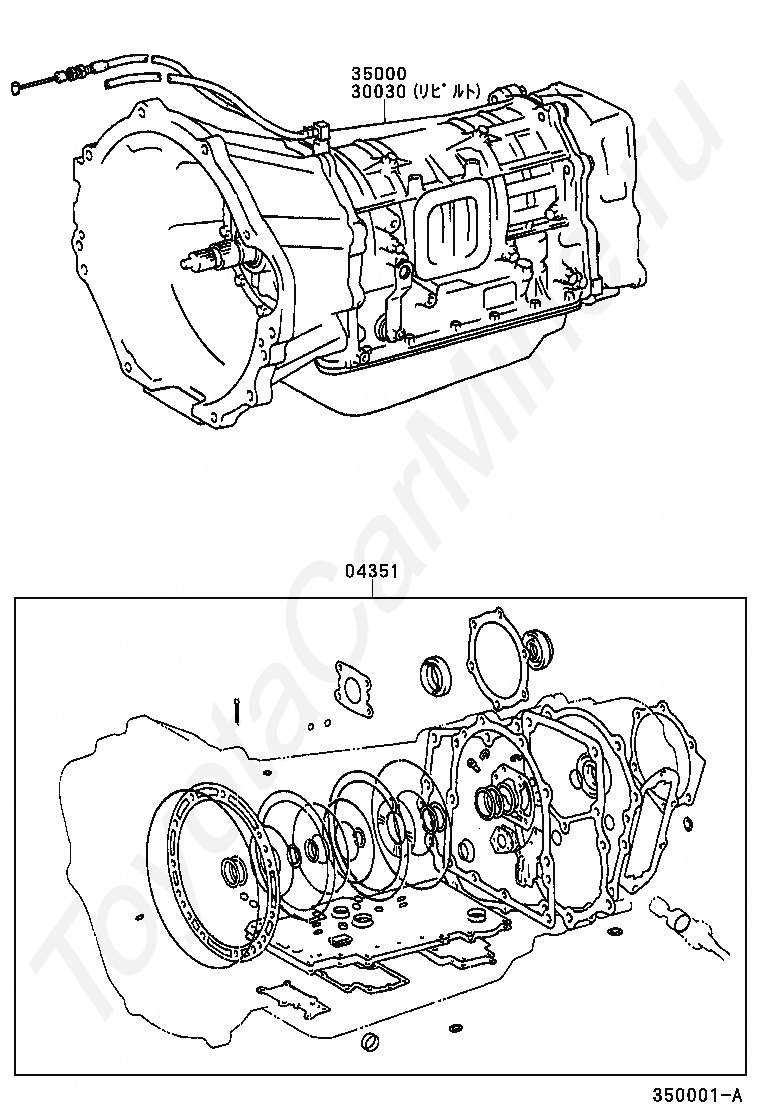 35000
30030 (リビルト)

04351

350001-A

ToyotaCarMine.ru