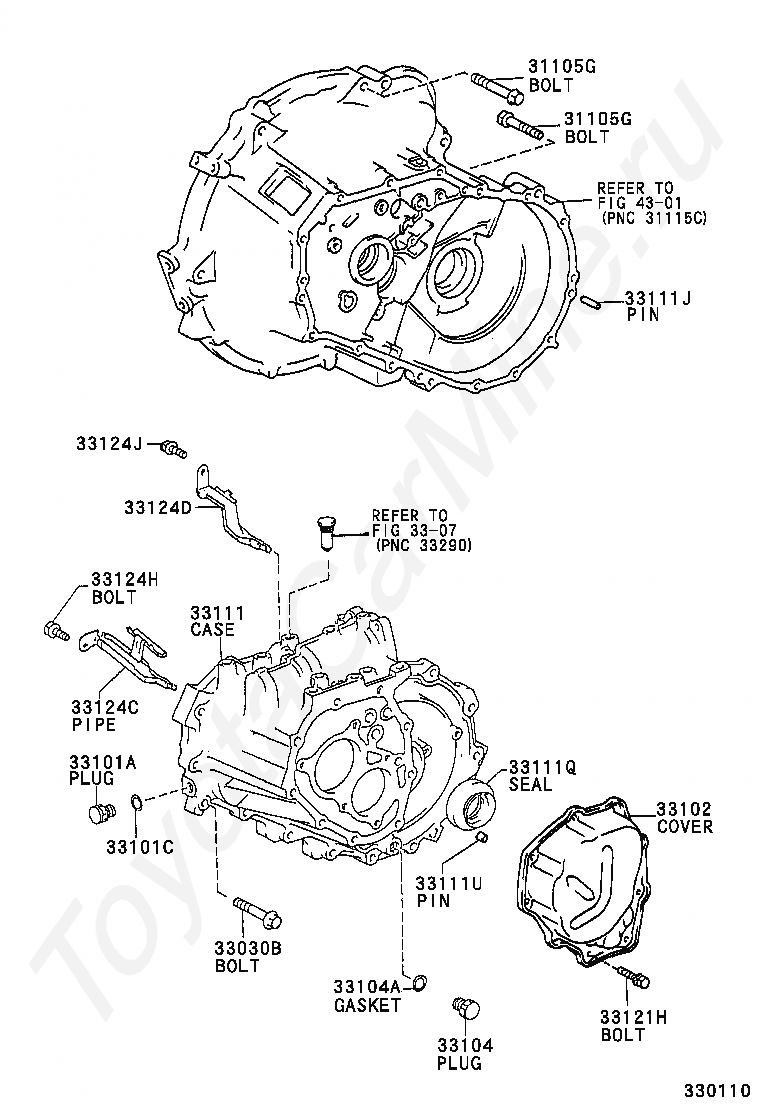 31105G
BOLT

31105G
BOLT

REFER TO
FIG 43-01
(PNC 31115C)

33111J
PIN

33124J

33124D

REFER TO
FIG 33-07
(PNC 33290)

33124H
BOLT

33111
CASE

33124C
PIPE

33101A
PLUG

33101C

33111Q
SEAL

33102
COVER

33111U
PIN

33030B
BOLT

33104A
GASKET

33104
PLUG

33121H
BOLT

330110

ToyotaCarMine.ru