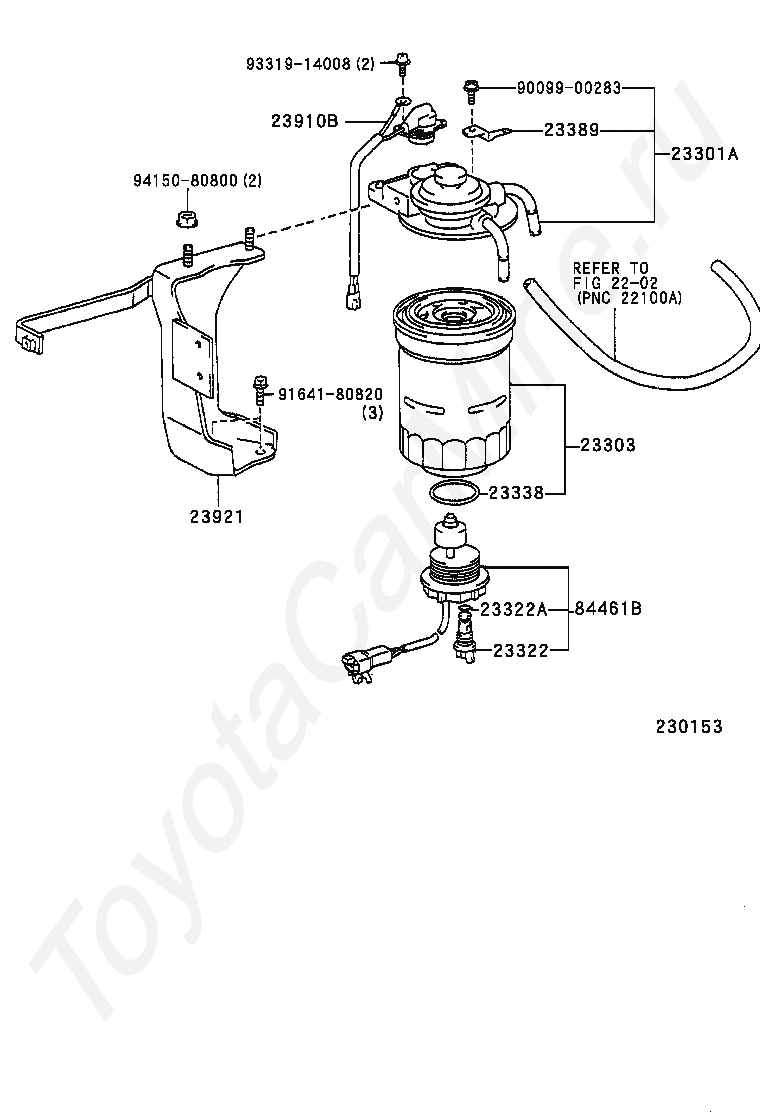 93319-14008 (2)

90099-00283

23910B

23389

23301A

94150-80800 (2)

REFER TO FIG 22-02 (PNC 22100A)

91641-80820 (3)

23303

23338

23921

23322A

84461B

23322

230153

ToyotaCarMe.ru