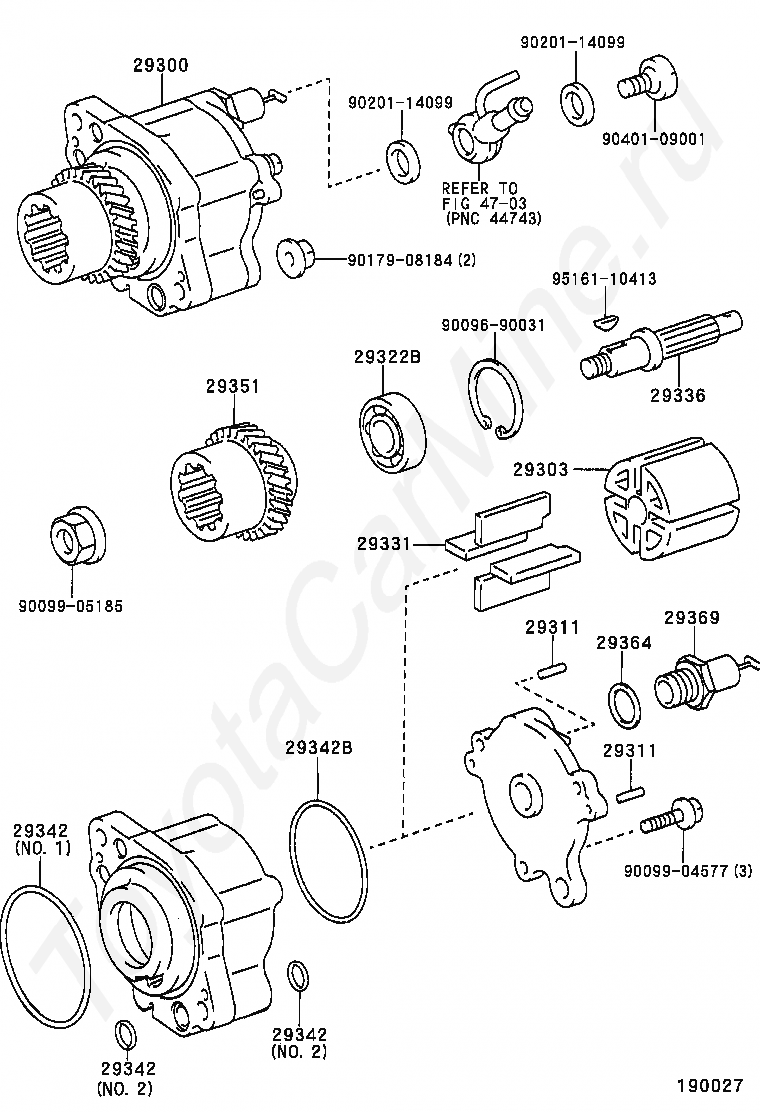 29300

90201-14099

90201-14099

90401-09001

REFER TO
FIG 47-03
(PNC 44743)

90179-08184 (2)

95161-10413

90096-90031

29322B

29336

29351

29303

29331

90099-05185

29311

29364

29369

29342B

29311

29342
(NO. 1)

90099-04577 (3)

29342
(NO. 2)

29342
(NO. 2)

190027

ToyotaCarMine.ru