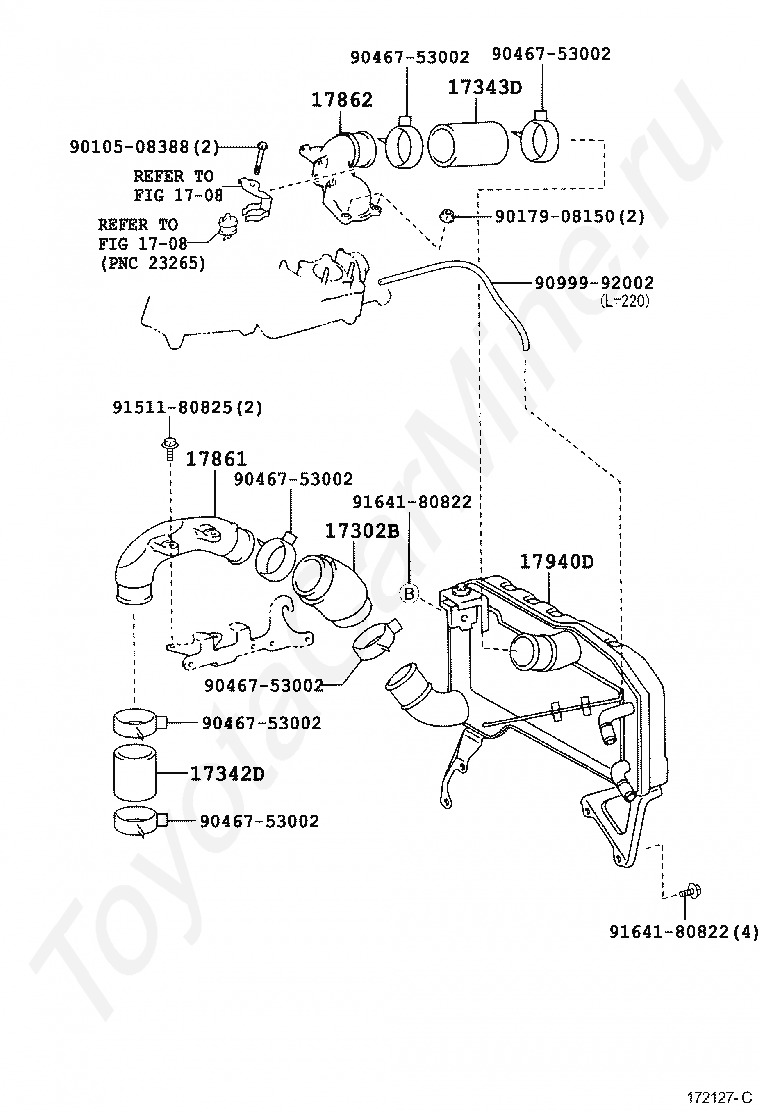 90467-53002
90467-53002
17862
17343D
90105-08388(2)
REFER TO
FIG 17-08
REFER TO
FIG 17-08
(PNC 23265)
90179-08150(2)
90999-92002
(L=220)
91511-80825(2)
17861
90467-53002
91641-80822
17302B
B
17940D
90467-53002
90467-53002
17342D
90467-53002
91641-80822(4)
ToyotaCarMine.ru
172127-C