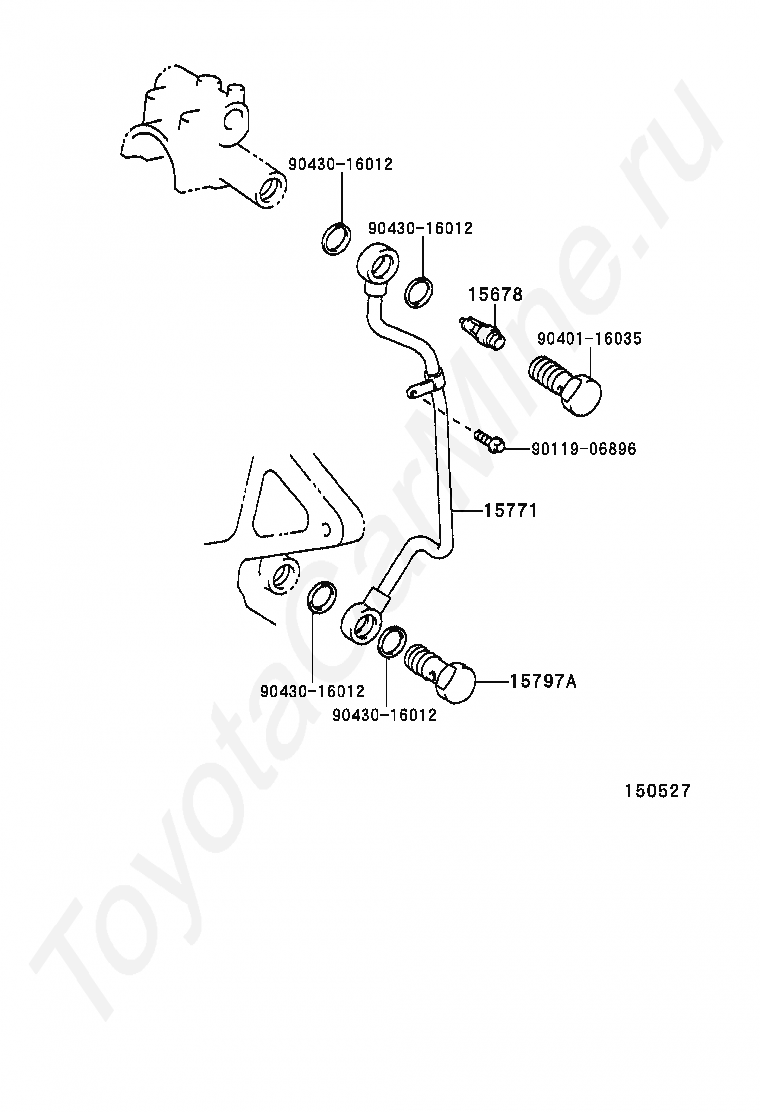 90430-16012
90430-16012
15678
90401-16035
90119-06896
15771
90430-16012
90430-16012
15797A
150527
ToyotaCarMine.ru