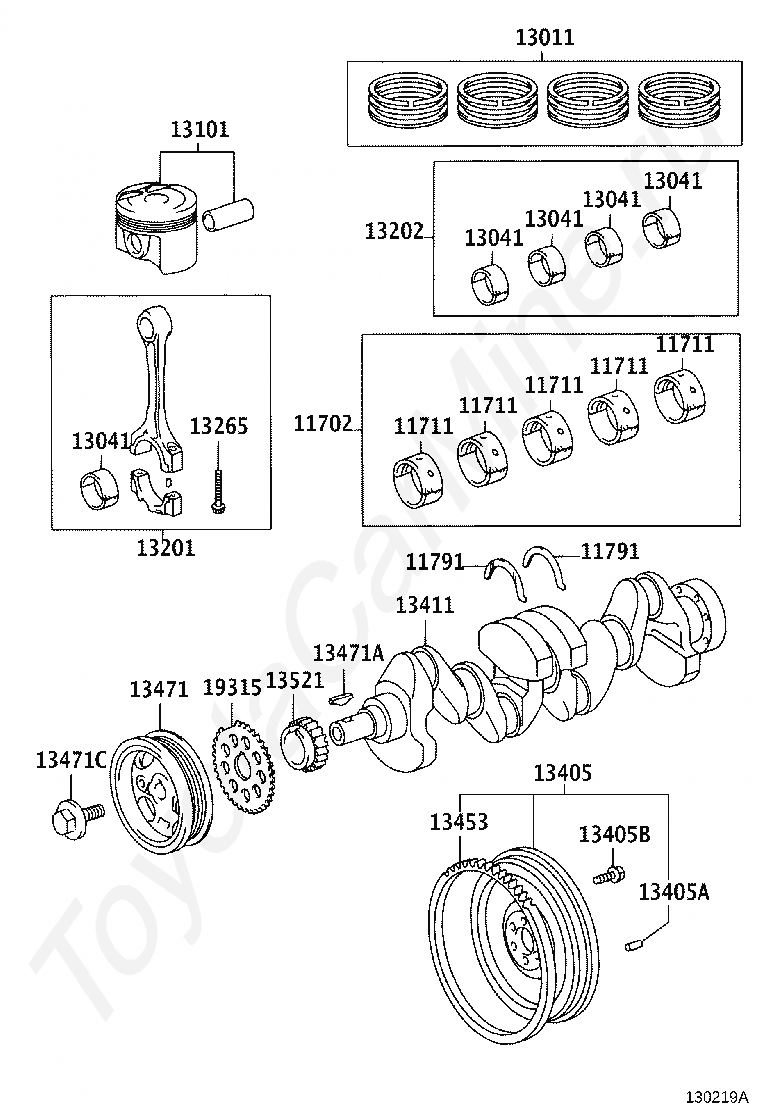 13011

13101

13202

13041

13041

13041

13041

11702

11711

11711

11711

11711

11711

13041

13265

13201

11791

11791

13411

13471A

13471

19315

13521

13471C

13405

13453

13405B

13405A

ToyotaCarMine.ru

130219A