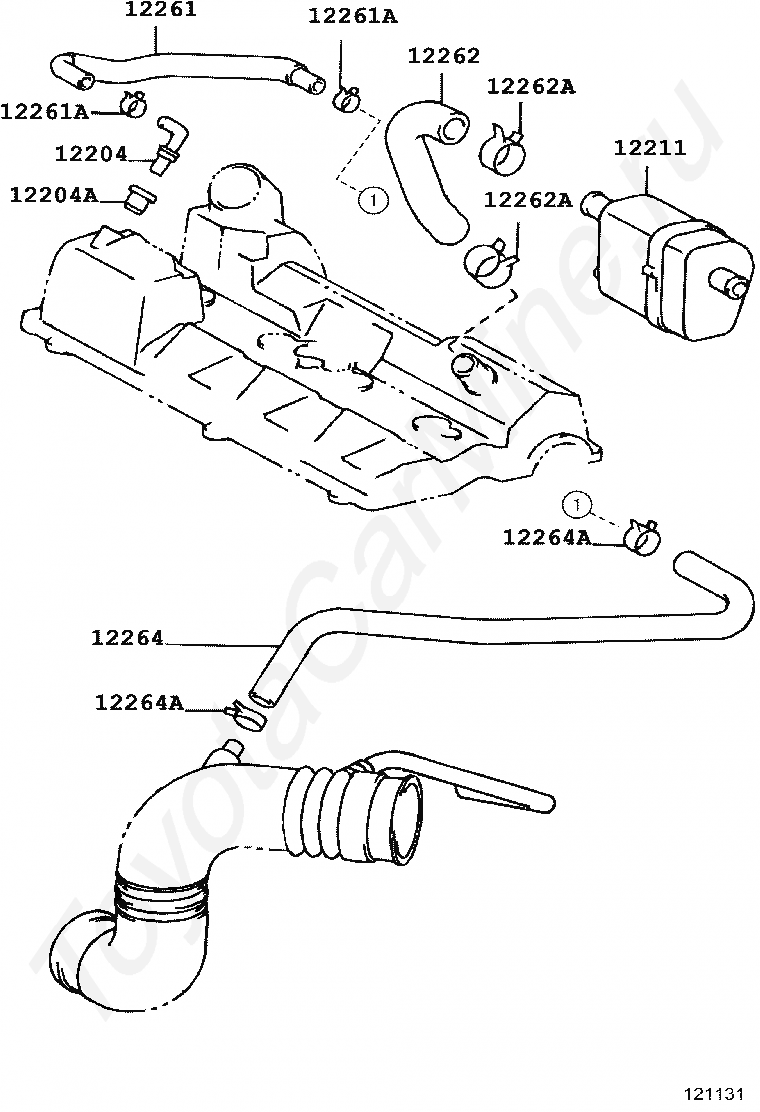 12261
12261A
12262
12262A
12261A
12204
12211
12204A
12262A
1
1
12264A
12264
12264A
ToyotaCarline.ru
121131