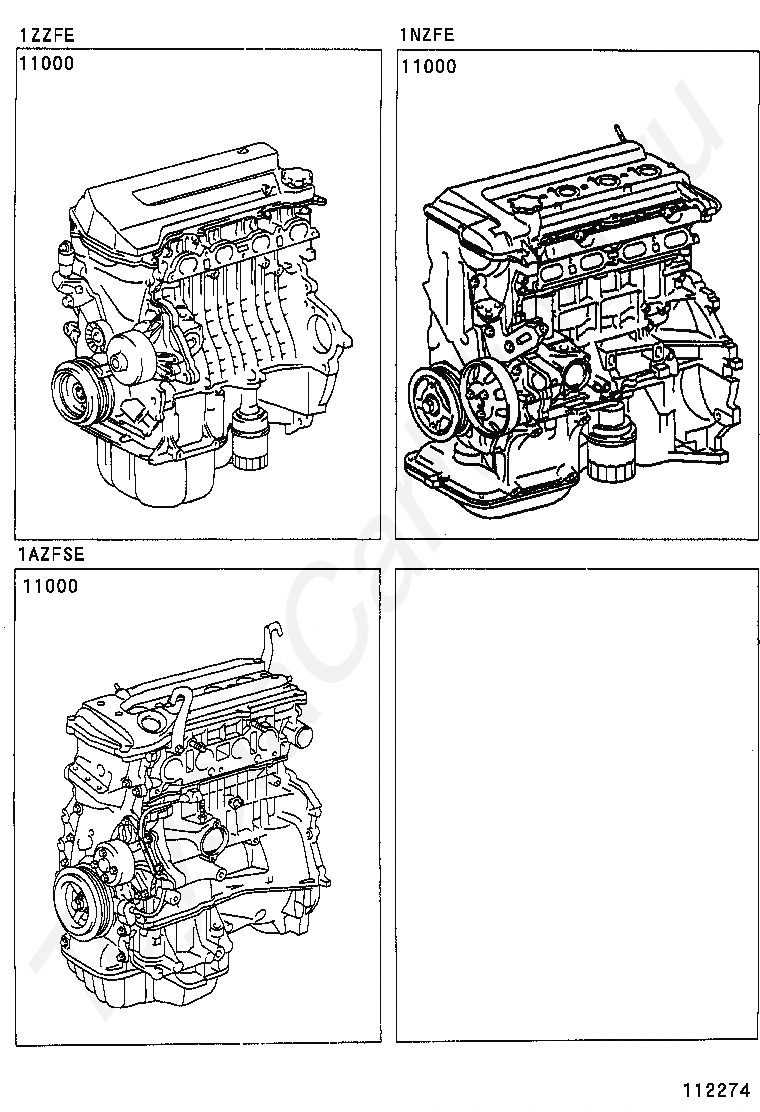 1ZZFE

11000

1NZFE

11000

1AZFSE

11000

112274