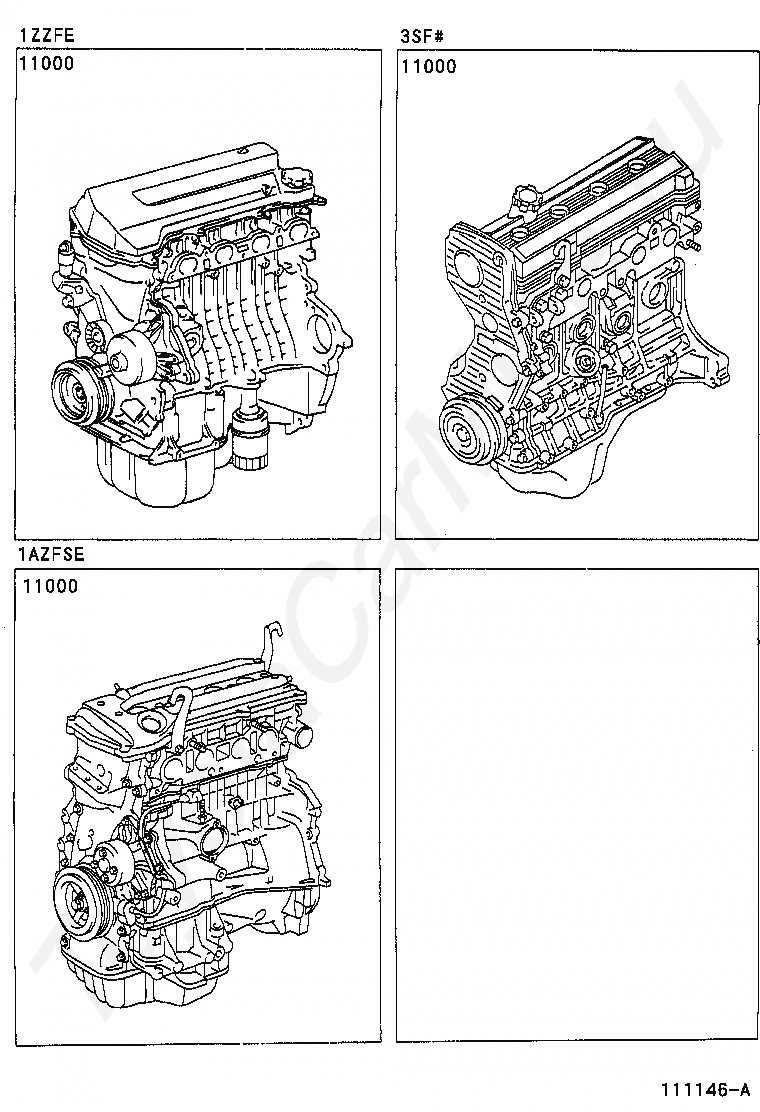 1ZZFE

11000

3SF#

11000

1AZFSE

11000

111146-A