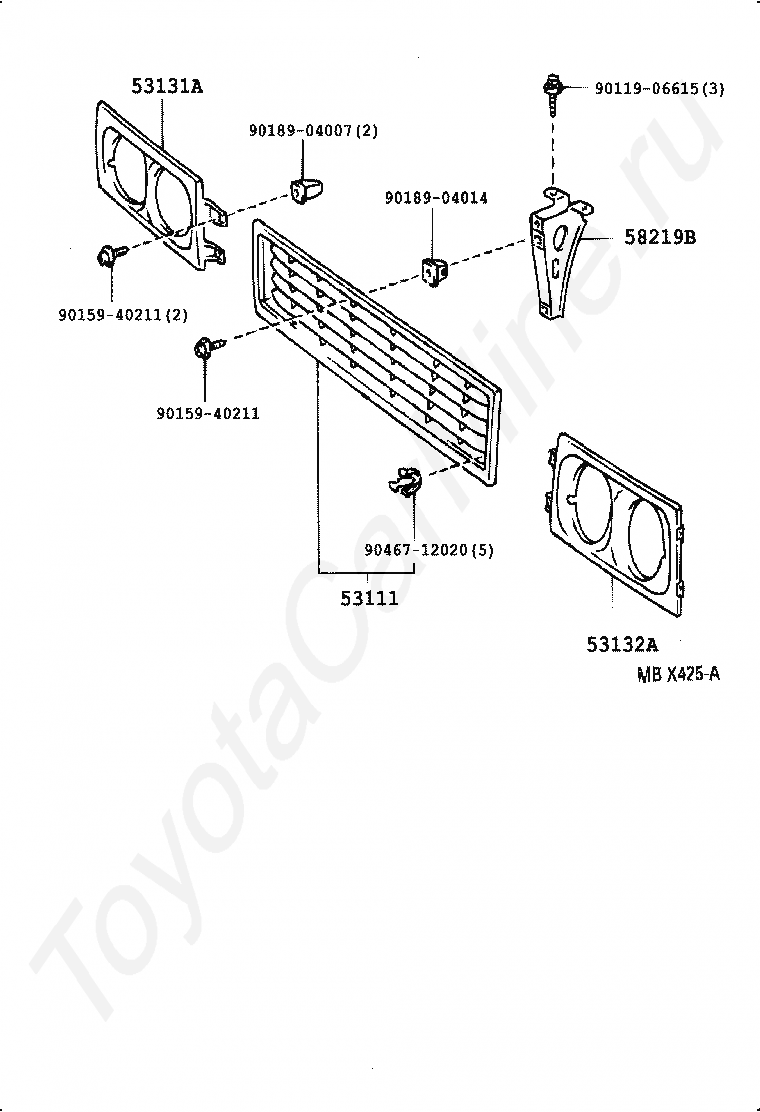 53131A

90119-06615(3)

90189-04007(2)

90189-04014

58219B

90159-40211(2)

90159-40211

90467-12020(5)

53111

53132A

MB X425-A

ToyotaCarline.ru