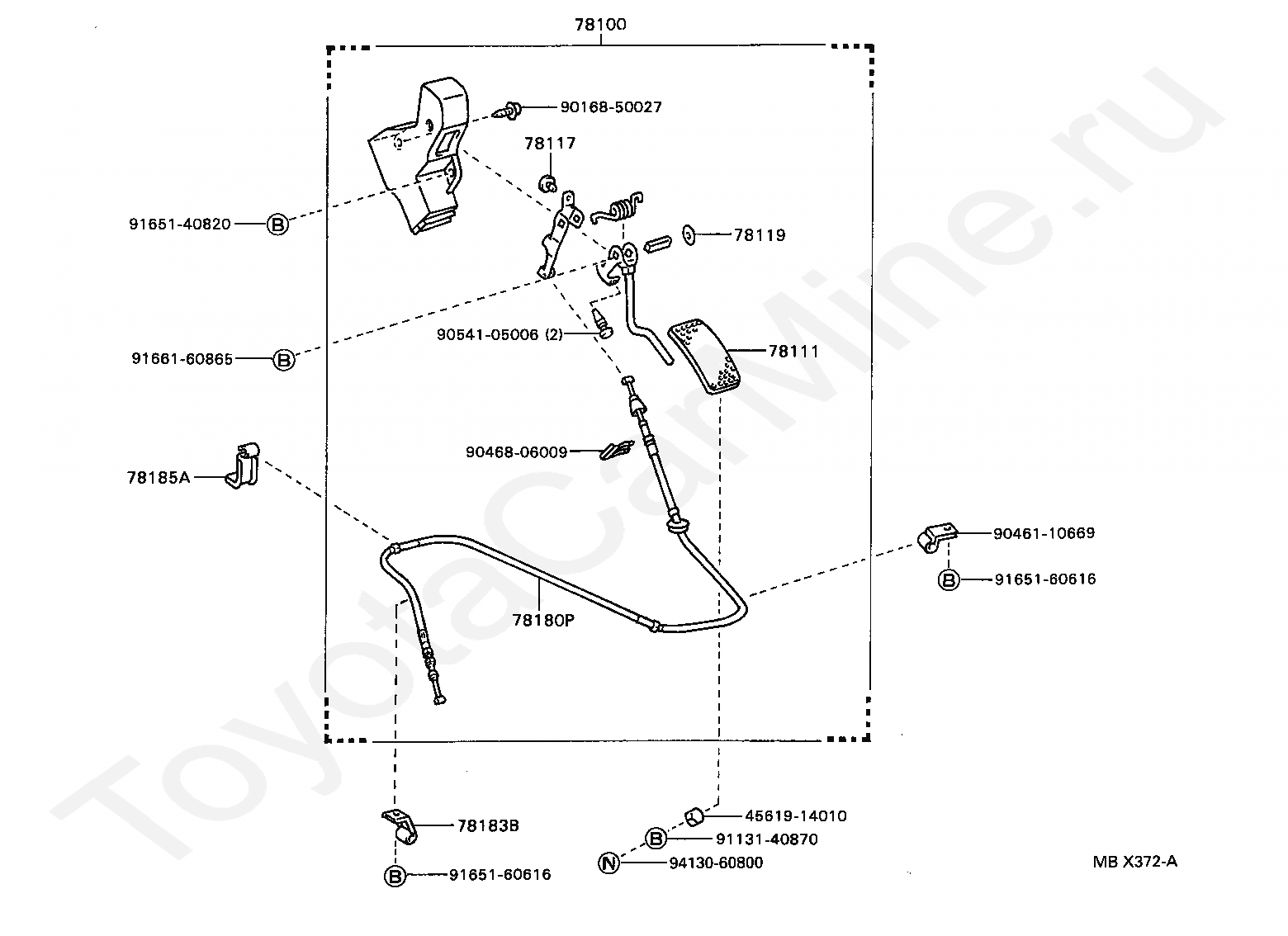 78100

90168-50027

78117

91651-40820 B

78119

91661-60865 B

90541-05006 (2)

78111

90468-06009

78185A

90461-10669

B 91651-60616

78180P

78183B

B 91651-60616

45619-14010

B 91131-40870

N 94130-60800

MB X372-A

ToyotaCarMine.ru