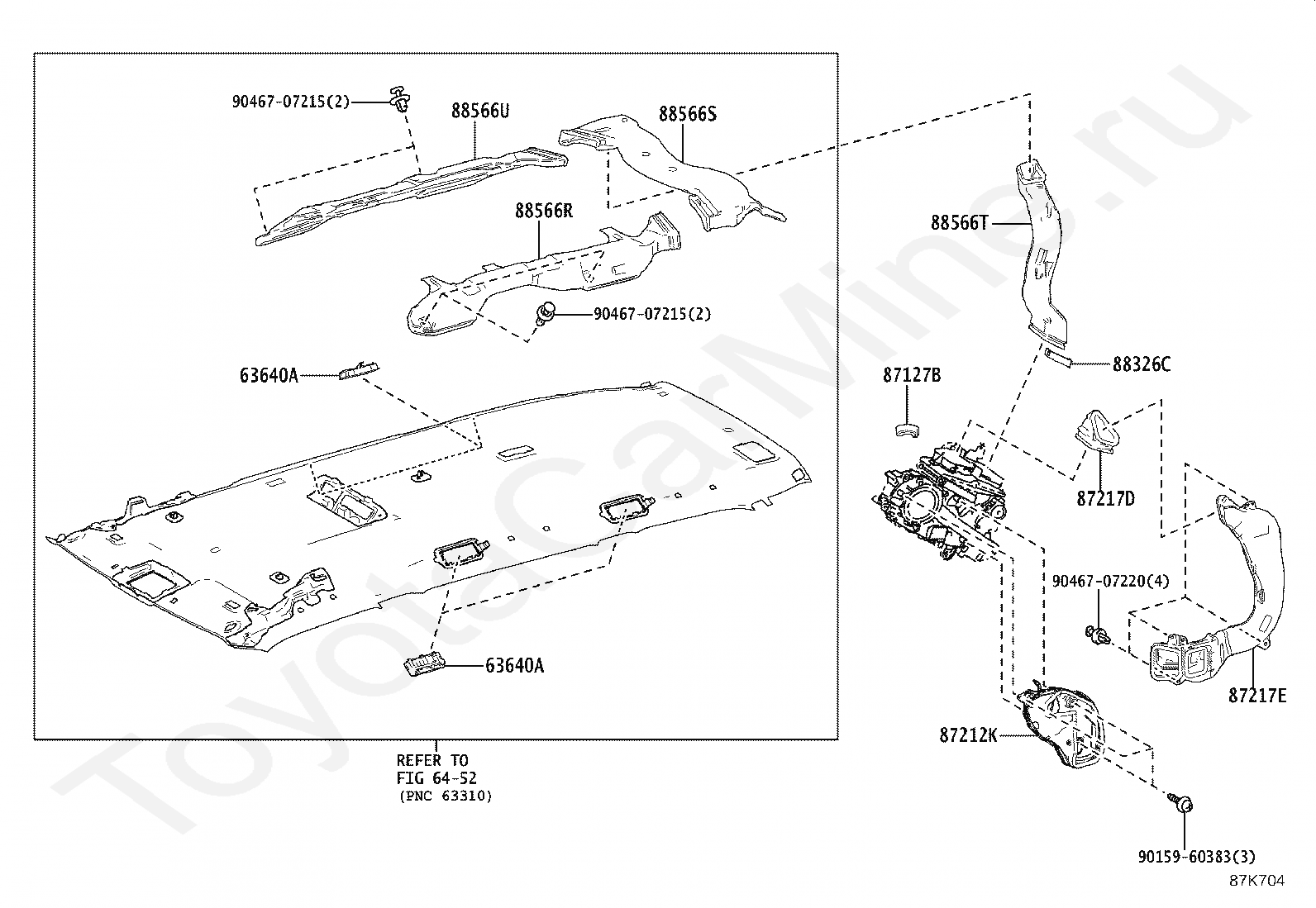 90467-07215(2)
88566U
88566S
88566R
90467-07215(2)
63640A
63640A
REFER TO
FIG 64-52
(PNC 63310)
88566T
88326C
87127B
87217D
90467-07220(4)
87217E
87212K
90159-60383(3)
87K704
ToyotaCarMine.ru