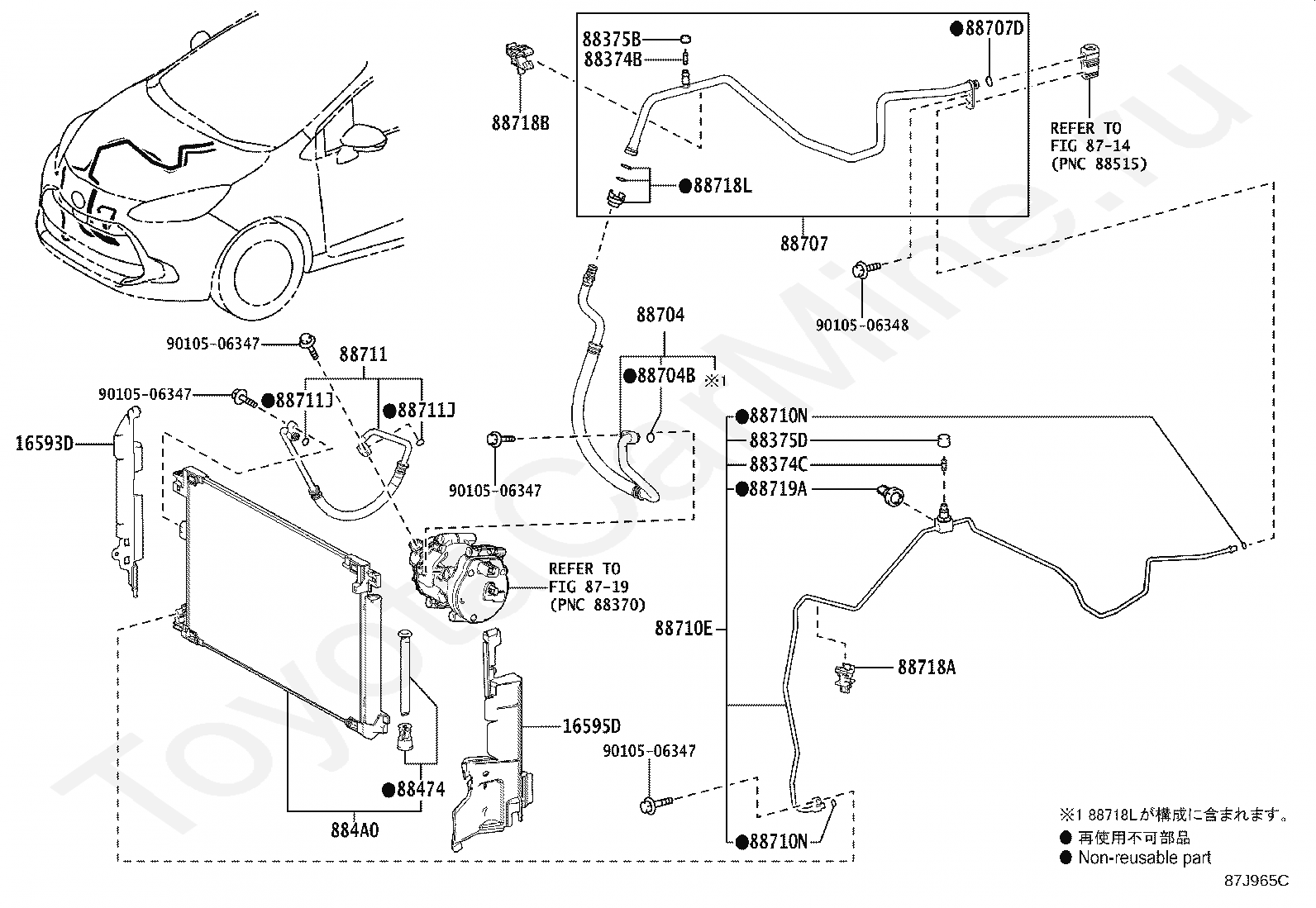 88375B
88374B
●88707D
88718B
REFER TO
FIG 87-14
(PNC 88515)
●88718L
88707
90105-06348
88704
●88704B ※1
90105-06347
88711
90105-06347
●88711J
●88711J
16593D
90105-06347
●88710N
88375D
88374C
●88719A
REFER TO
FIG 87-19
(PNC 88370)
88710E
88718A
16595D
90105-06347
●88474
884A0
●88710N
※1 88718Lが構成に含まれます。
● 再使用不可部品
● Non-reusable part
87J965C
ToyotaCarMine.ru