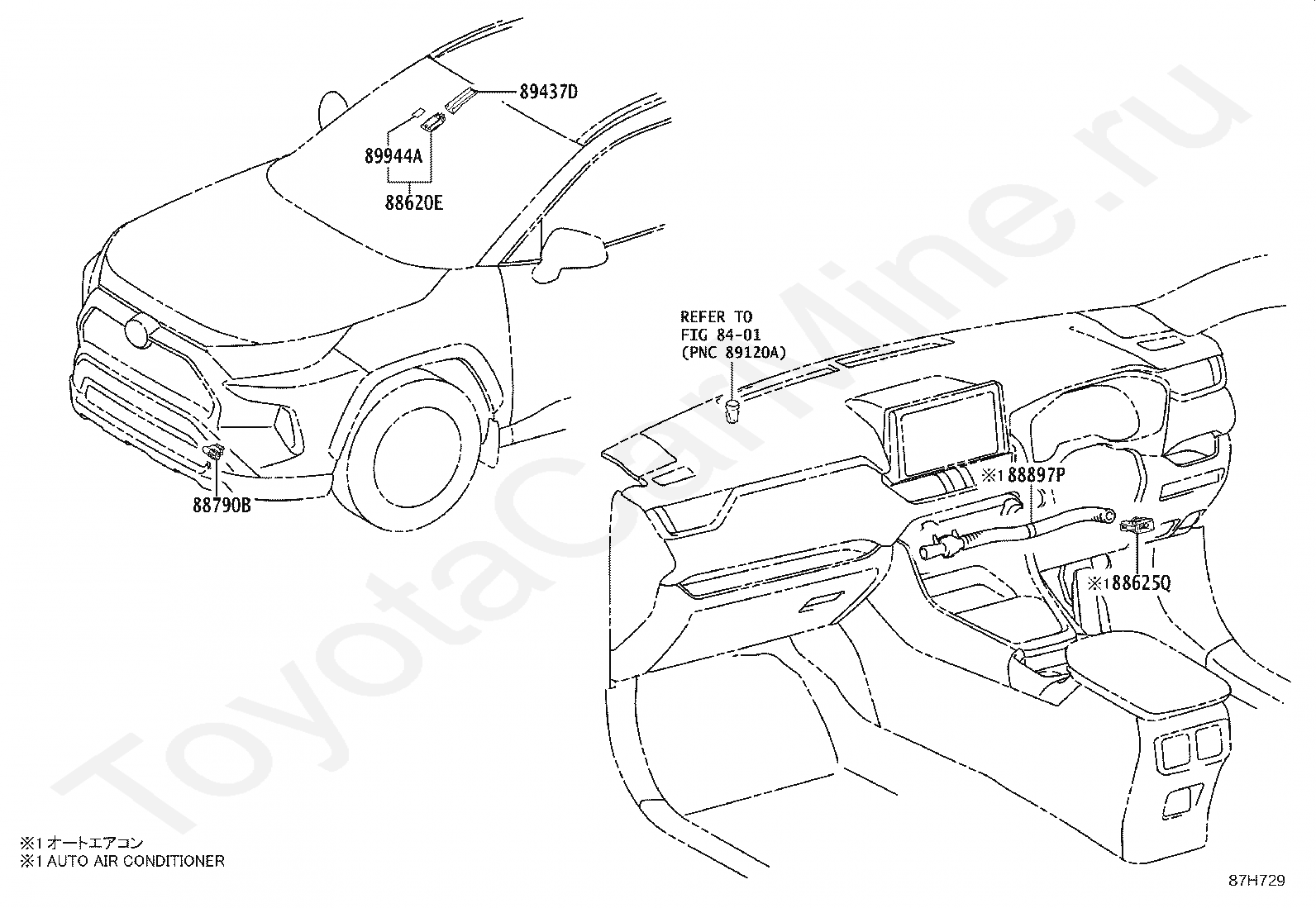 89437D
89944A
88620E
88790B
REFER TO
FIG 84-01
(PNC 89120A)
※1 88897P
※1 88625Q
ToyotaCarMine.ru
※1 オートエアコン
※1 AUTO AIR CONDITIONER
87H729