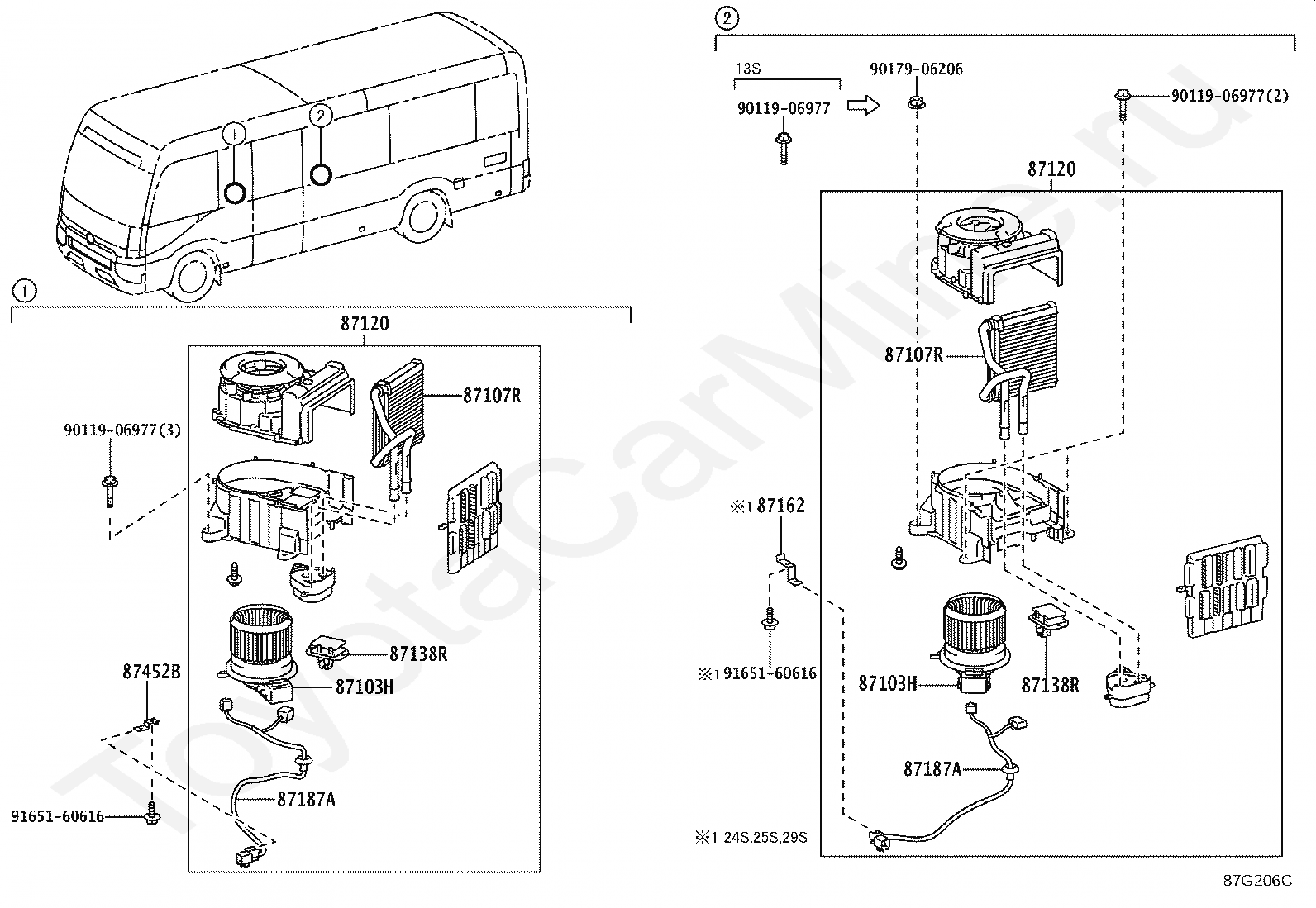 1
2
1
87120
87107R
90119-06977(3)
87138R
87103H
87452B
87187A
91651-60616
2
13S
90119-06977
90179-06206
90119-06977(2)
87120
87107R
※1 87162
※1 91651-60616
87103H
87138R
87187A
※1 24S,25S,29S
87G206C
ToyotaCarMine.ru