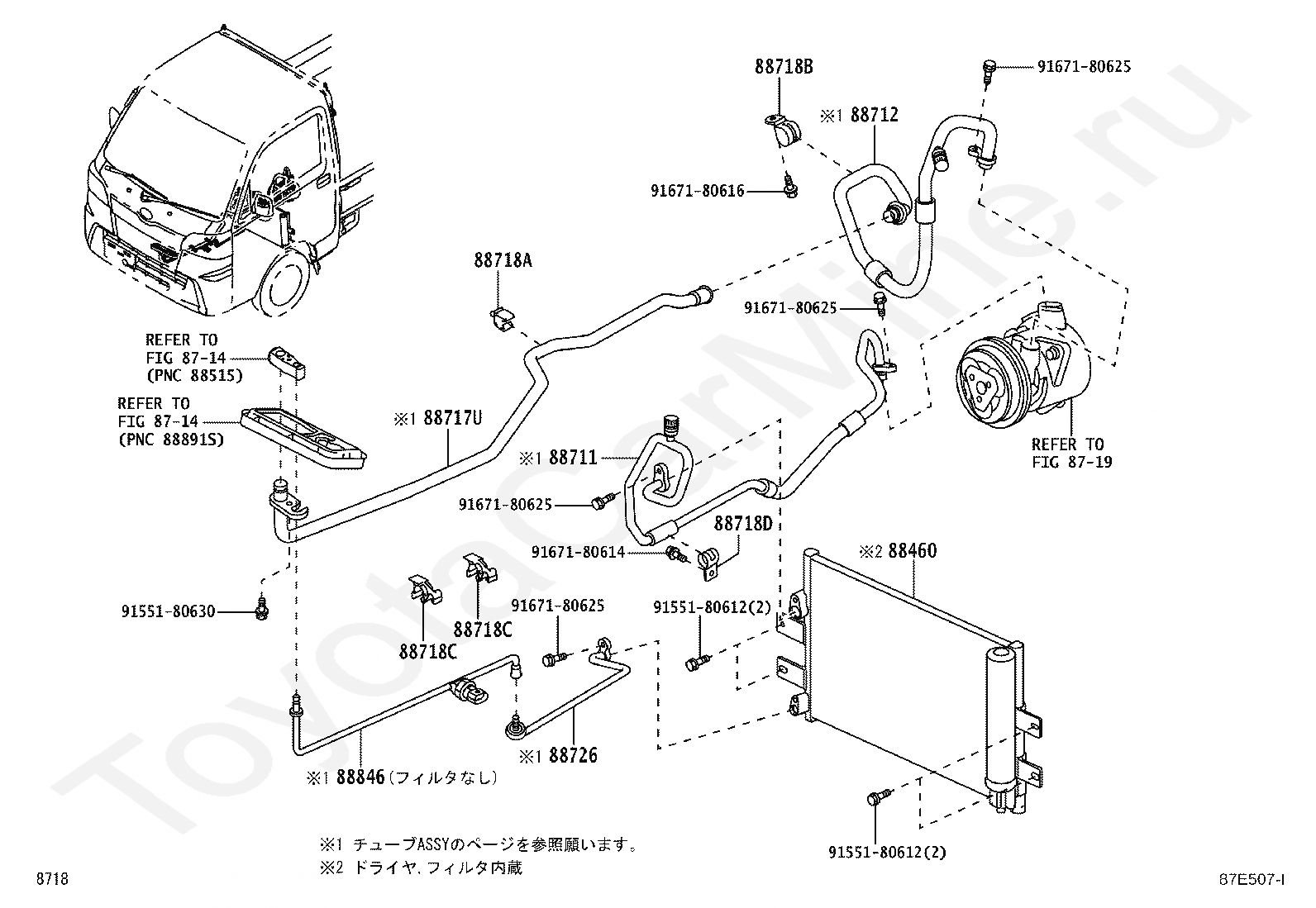 88718B

91671-80625

※1 88712

91671-80616

88718A

91671-80625

REFER TO FIG 87-14 (PNC 88515)

REFER TO FIG 87-14 (PNC 88891S)

※1 88717U

※1 88711

REFER TO FIG 87-19

91671-80625

88718D

91671-80614

※2 88460

91551-80630

88718C

88718C

91671-80625

91551-80612(2)

※1 88726

※1 88846(フィルタなし)

91551-80612(2)

※1 チューブASSYのページを参照願います。
※2 ドライヤ、フィルタ内蔵

8718

87E507-I

ToyotaCarMine.ru