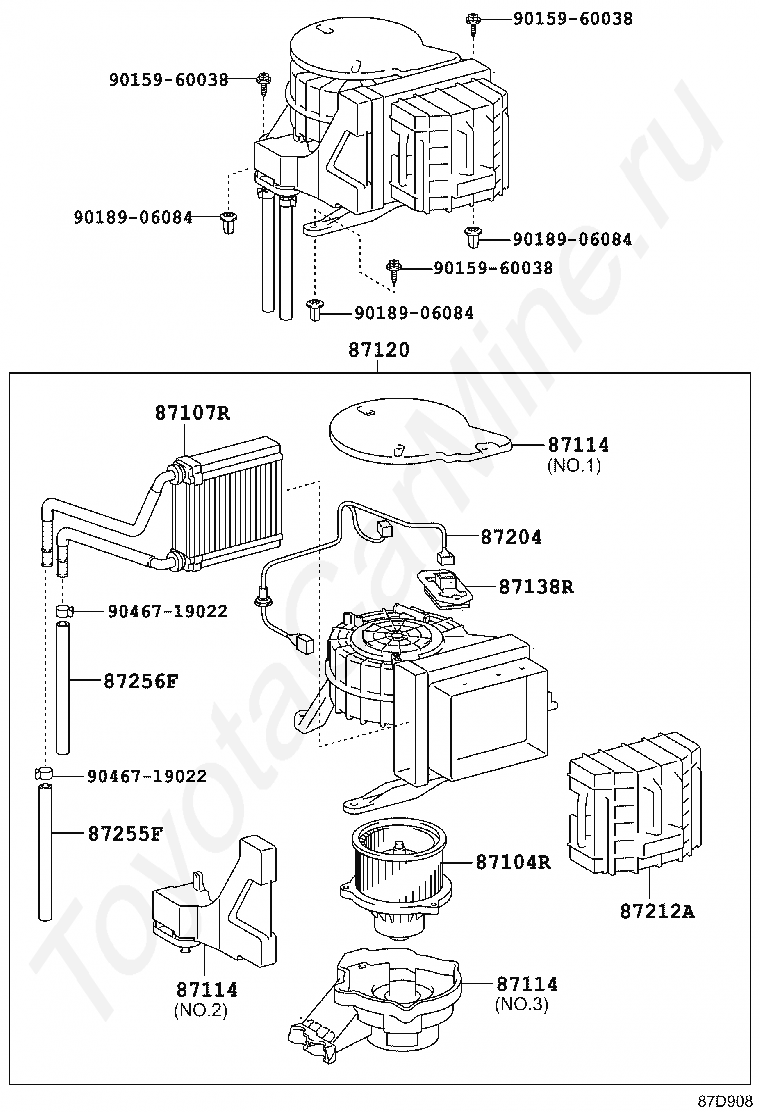 90159-60038
90159-60038
90189-06084
90189-06084
90159-60038
90189-06084
87120
87107R
87114
(NO.1)
87204
87138R
90467-19022
87256F
90467-19022
87255F
87104R
87212A
87114
(NO.2)
87114
(NO.3)
ToyotaCarMine.ru
87D908