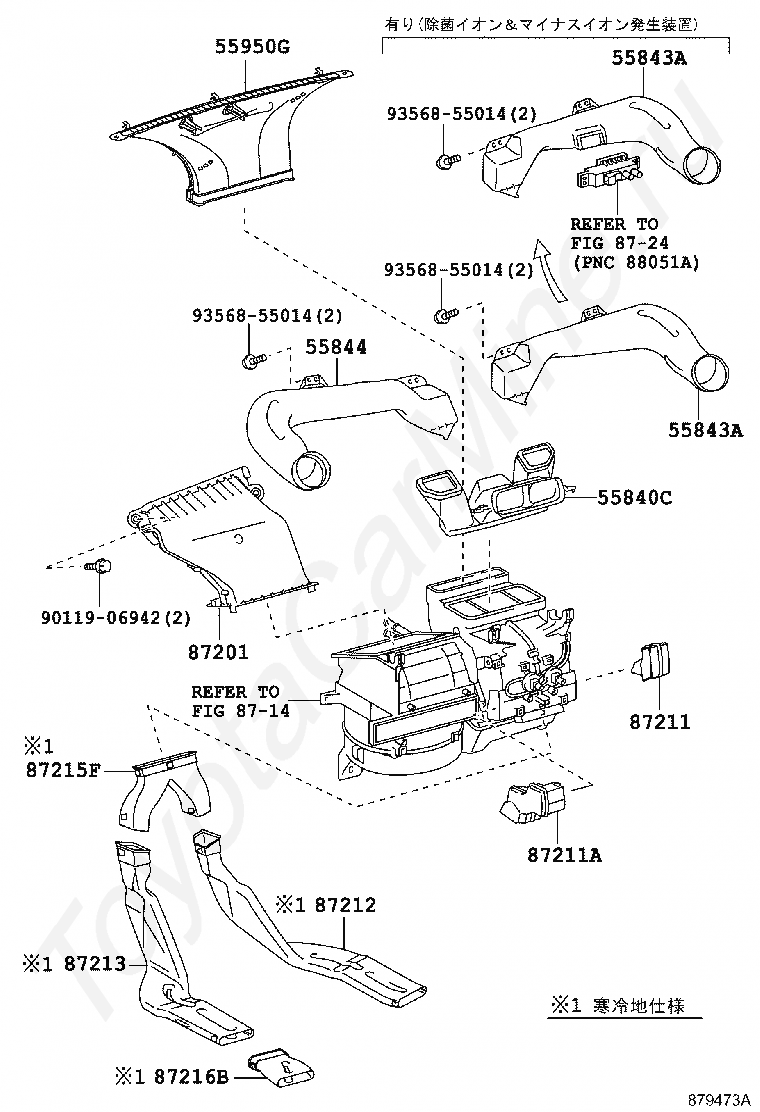 有り(除菌イオン＆マイナスイオン発生装置)

55950G

55843A

93568-55014(2)

REFER TO
FIG 87-24
(PNC 88051A)

93568-55014(2)

93568-55014(2)

55844

55843A

55840C

90119-06942(2)

87201

REFER TO
FIG 87-14

87211

※1
87215F

87211A

※1 87212

※1 87213

※1 寒冷地仕様

※1 87216B

879473A

ToyotaCarMine.ru