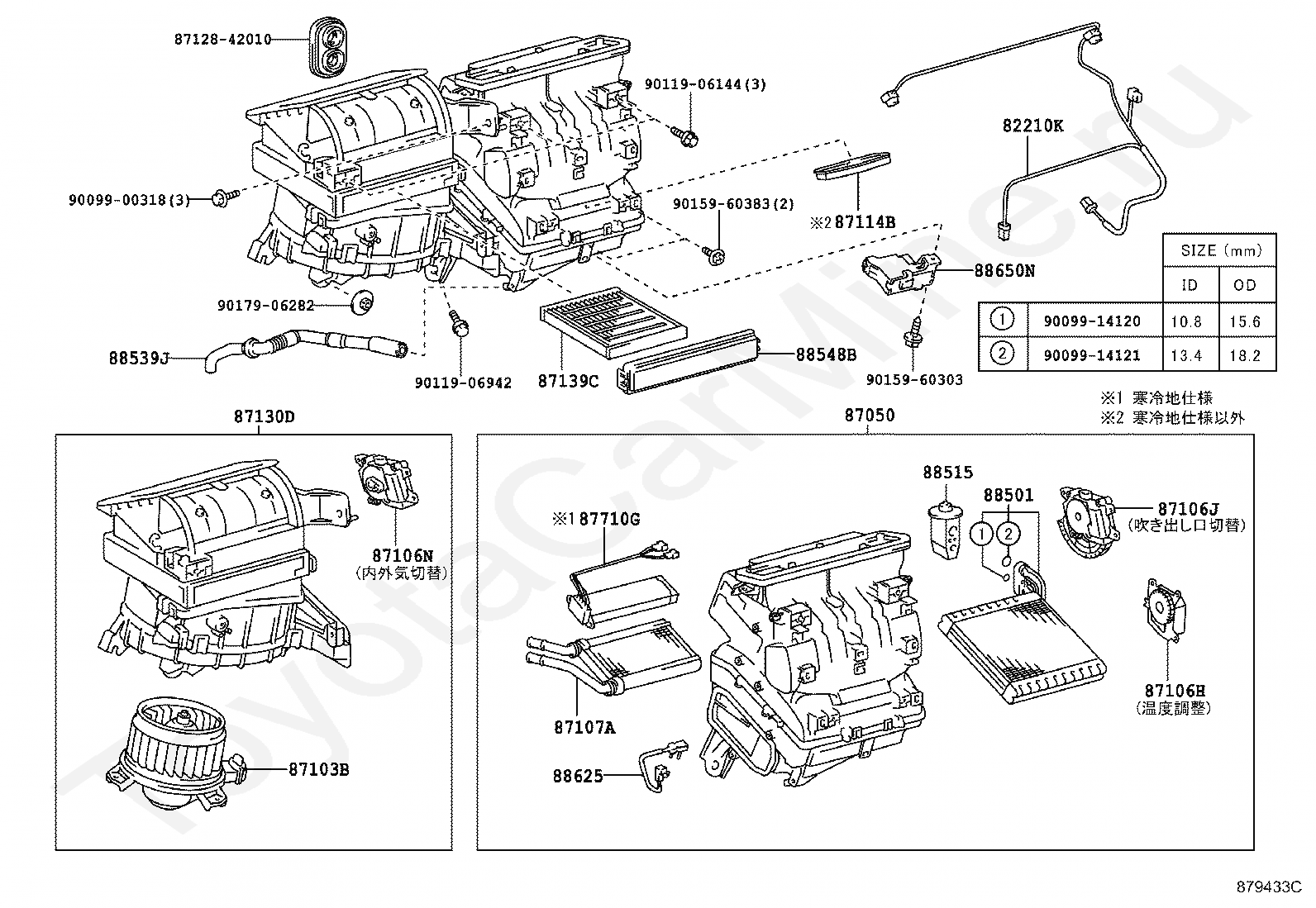 87128-42010

90119-06144(3)

82210K

90099-00318(3)

90159-60383(2)

※2 87114B

88650N

90179-06282

88539J

90119-06942

87139C

88548B

90159-60303

| | | SIZE (mm) | |
|---|---|---|---|
| | | ID | OD |
| ① | 90099-14120 | 10.8 | 15.6 |
| ② | 90099-14121 | 13.4 | 18.2 |

※1 寒冷地仕様
※2 寒冷地仕様以外

87130D

87106N
(内外気切替)

87103B

87050

88515

88501

①

②

87106J
(吹き出し口切替)

※1 87710G

87107A

88625

87106H
(温度調整)

ToyotaCarMine.ru

879433C