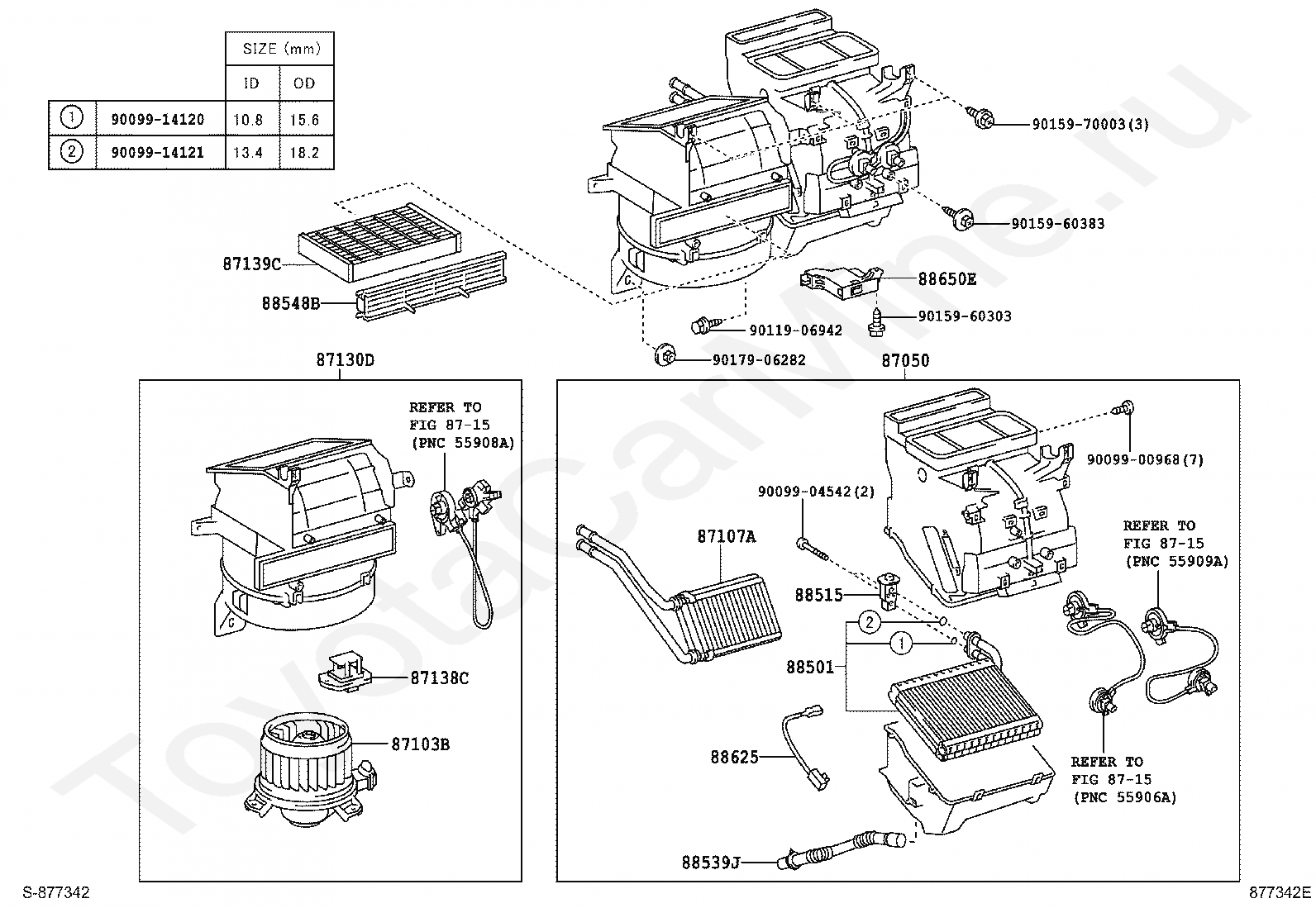 |   |   | SIZE (mm) |   |
|---|---|---|---|
|   |   | ID | OD |
| ① | 90099-14120 | 10.8 | 15.6 |
| ② | 90099-14121 | 13.4 | 18.2 |

90159-70003(3)
90159-60383
87139C
88548B
88650E
90159-60303
90119-06942
90179-06282
87130D
87050
REFER TO FIG 87-15 (PNC 55908A)
87138C
87103B
90099-00968(7)
90099-04542(2)
87107A
REFER TO FIG 87-15 (PNC 55909A)
88515
2
1
88501
88625
REFER TO FIG 87-15 (PNC 55906A)
88539J
ToyotaCarMine.ru
S-877342
877342E