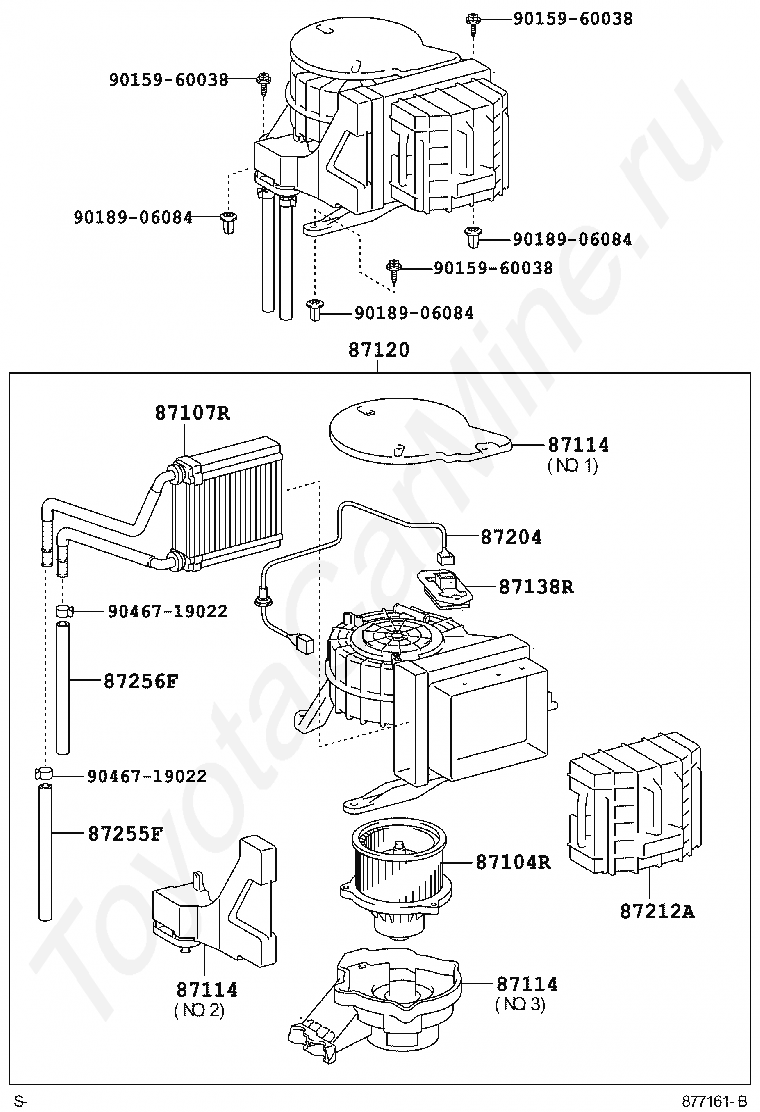 90159-60038
90159-60038
90189-06084
90189-06084
90159-60038
90189-06084
87120
87107R
87114
(NO 1)
87204
87138R
90467-19022
87256F
90467-19022
87255F
87104R
87212A
87114
(NO 2)
87114
(NO 3)
ToyotaCarMine.ru
S-
877161-B