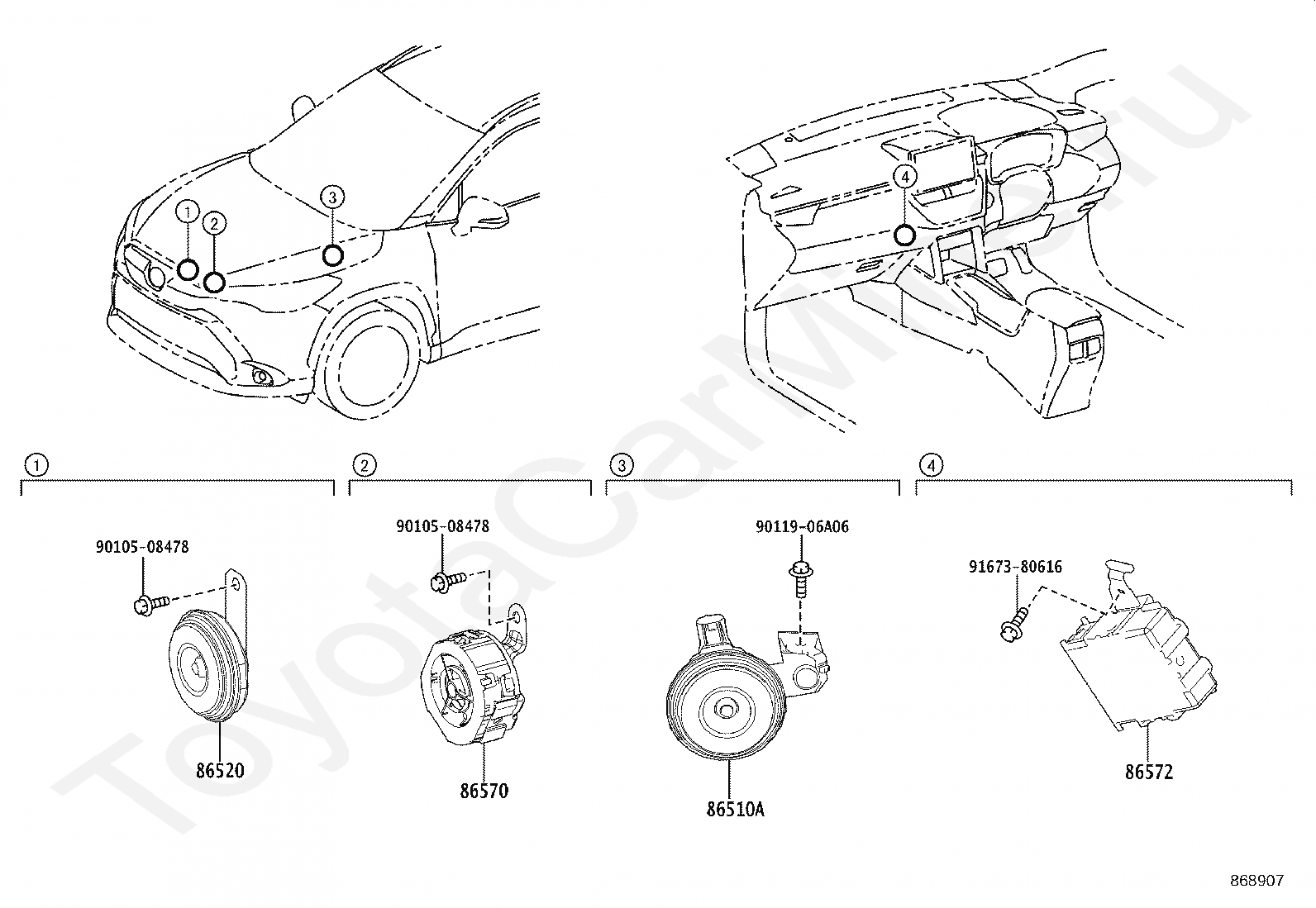 ToyotaCarMine.ru

1
2
3
4

1
90105-08478
86520

2
90105-08478
86570

3
90119-06A06
86510A

4
91673-80616
86572

868907