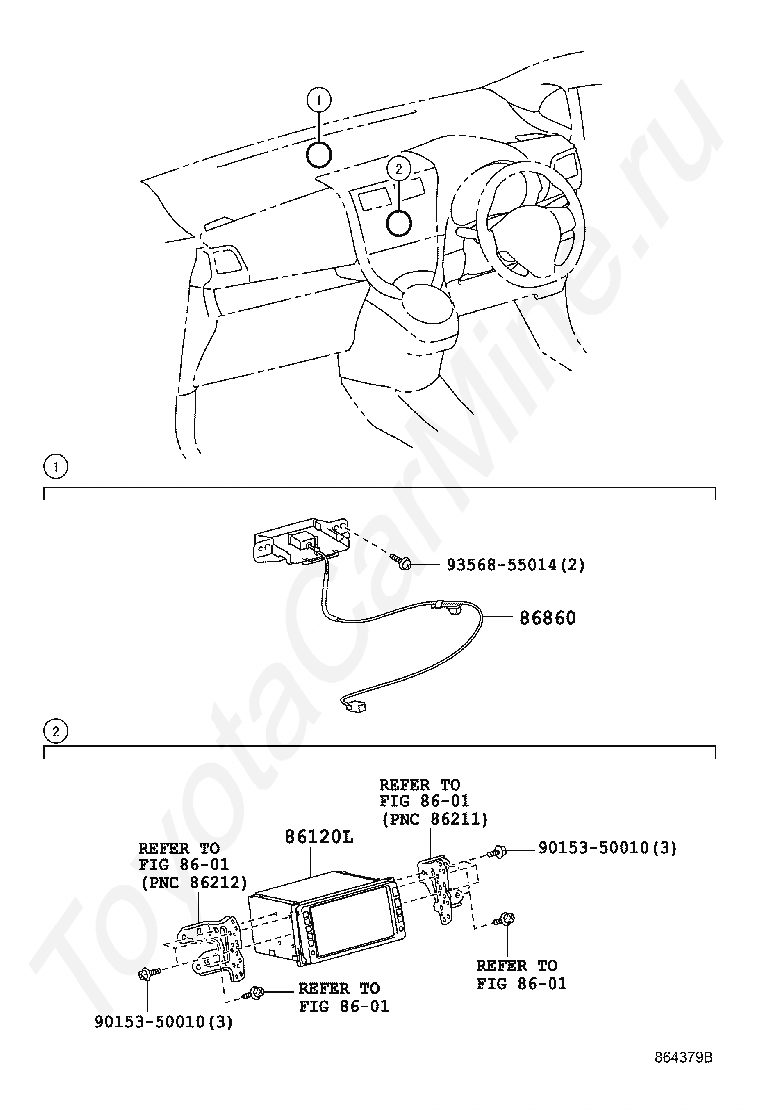 1

2

1

93568-55014(2)

86860

2

REFER TO
FIG 86-01
(PNC 86211)

REFER TO
FIG 86-01
(PNC 86212)

86120L

90153-50010(3)

REFER TO
FIG 86-01

REFER TO
FIG 86-01

90153-50010(3)

864379B

ToyotaCarMine.ru