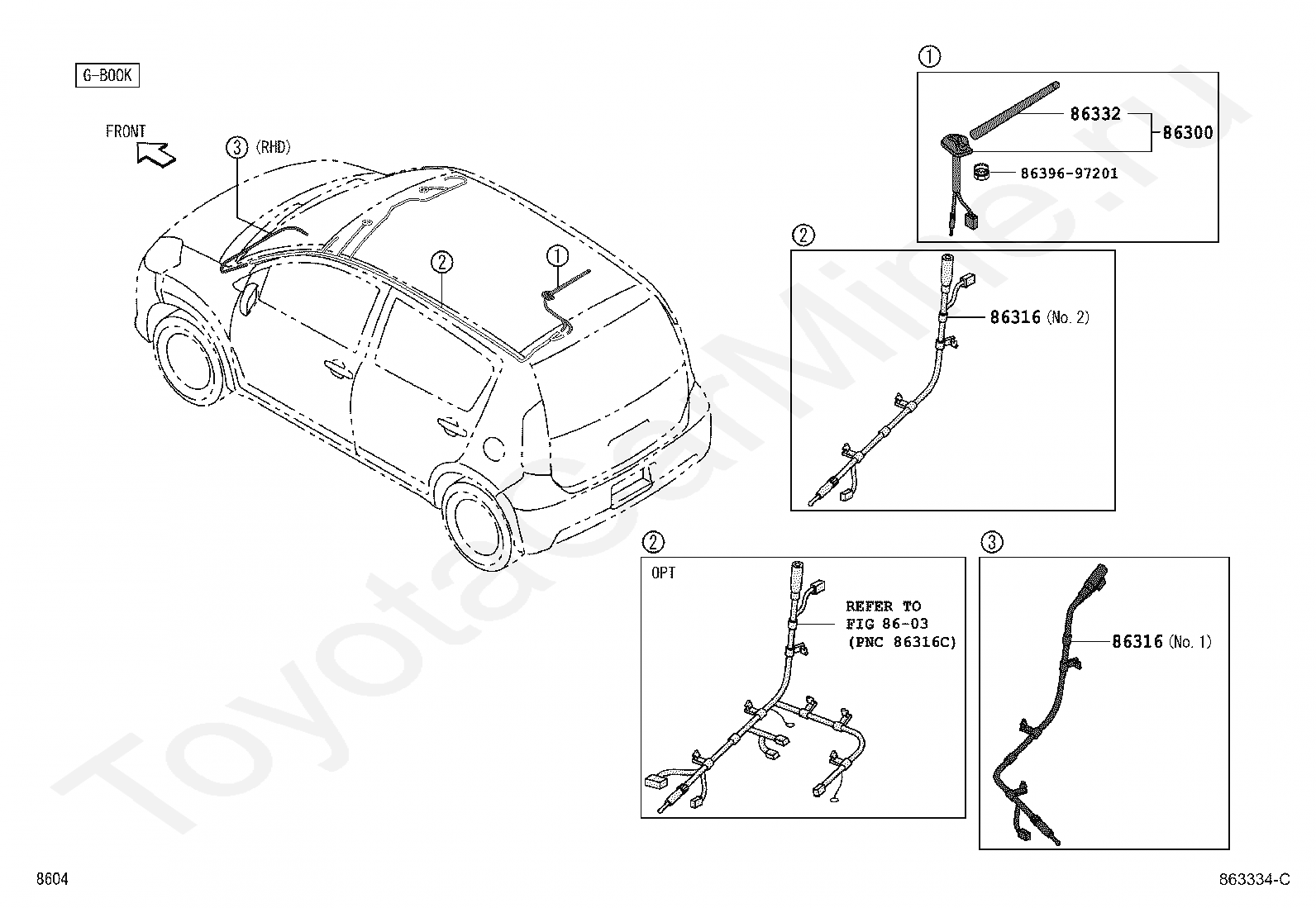 G-BOOK

FRONT

③ (RHD)

②

①

①

86332

86300

86396-97201

②

86316 (No. 2)

②

OPT

REFER TO
FIG 86-03
(PNC 86316C)

③

86316 (No. 1)

ToyotaCarMine.ru

8604

863334-C