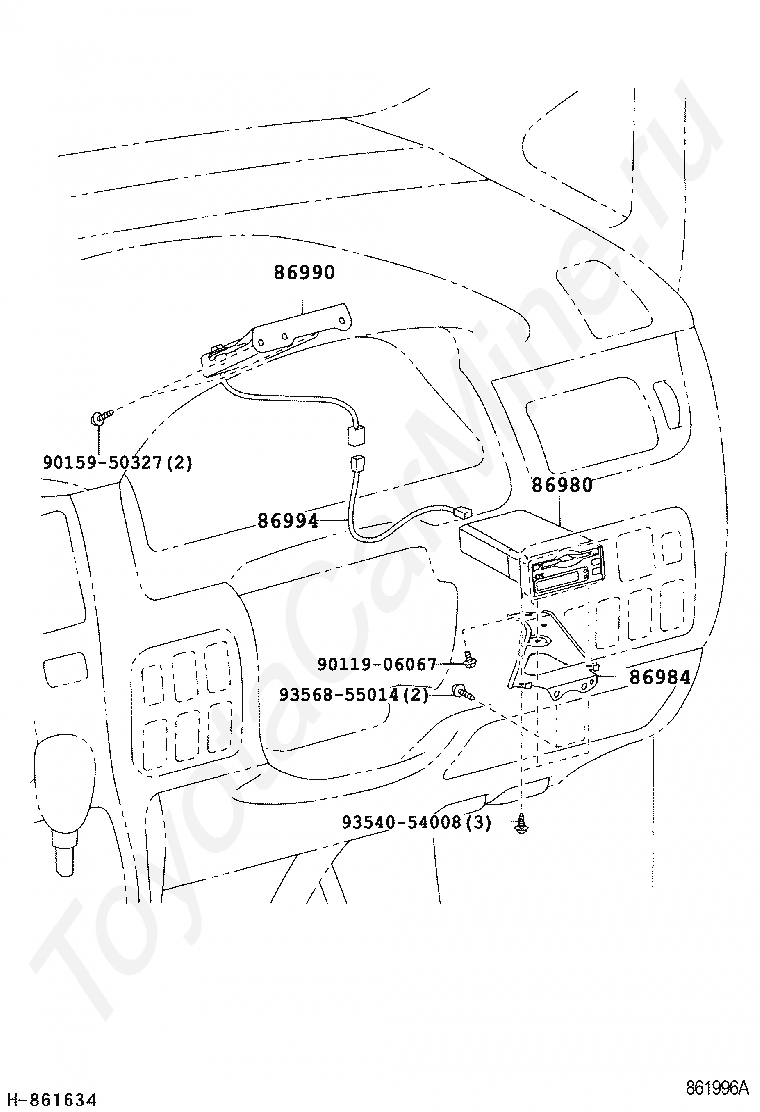 86990

90159-50327(2)

86994

86980

90119-06067

93568-55014(2)

86984

93540-54008(3)

ToyotaCarMine.ru

H-861634

861996A