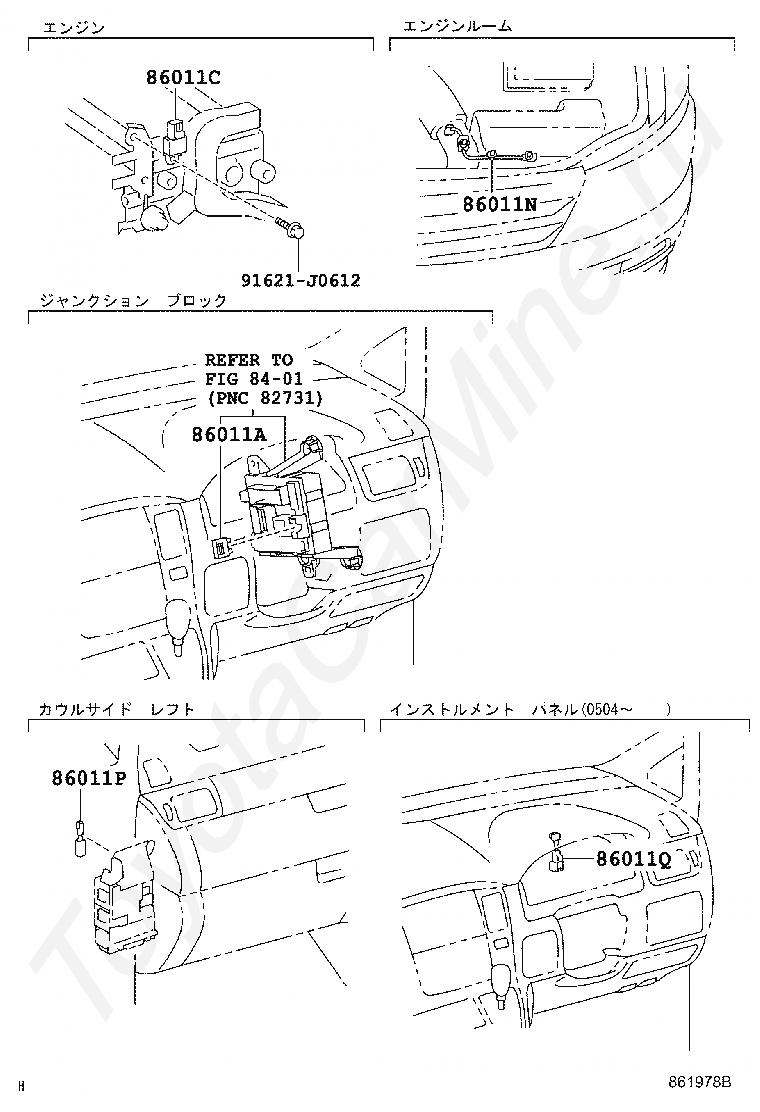 エンジン

86011C

91621-J0612

エンジンルーム

86011N

ジャンクション　ブロック

REFER TO
FIG 84-01
(PNC 82731)

86011A

カウルサイド　レフト

86011P

インストルメント　パネル(0504~　　)

86011Q

ToyotaCarMine.ru

H

861978B