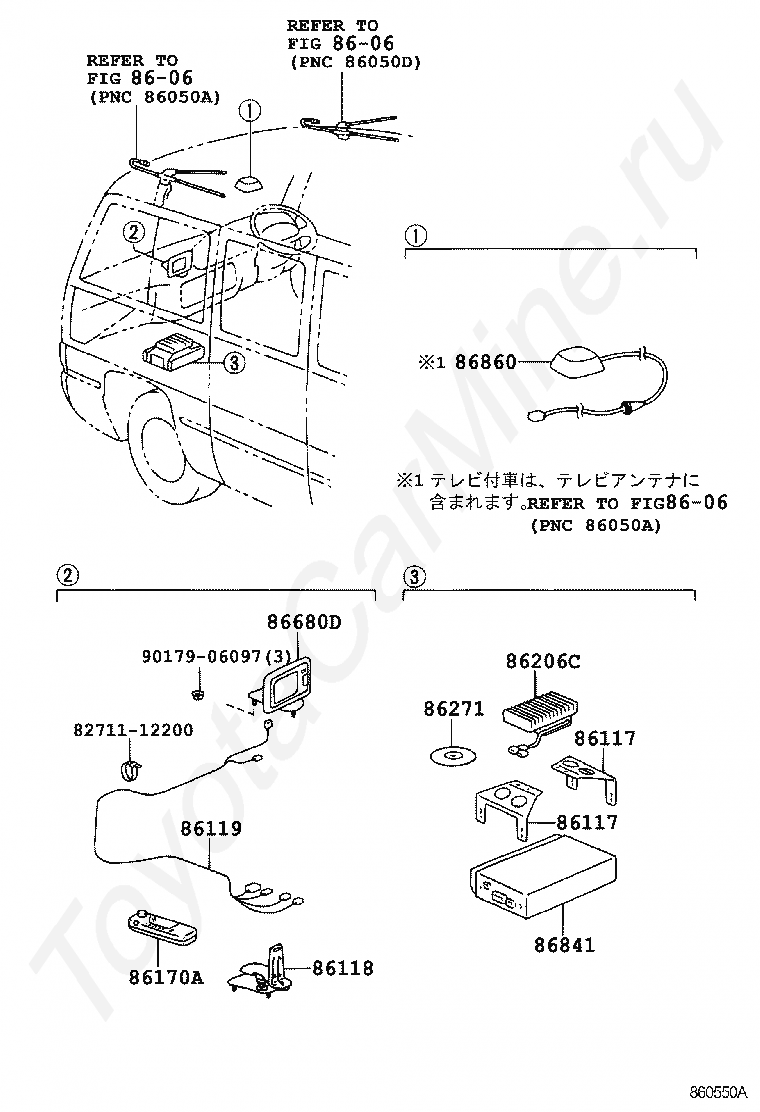 REFER TO
FIG 86-06
(PNC 86050D)

REFER TO
FIG 86-06
(PNC 86050A)

①

②

③

①

※1 86860

※1 テレビ付車は、テレビアンテナに含まれます。REFER TO FIG86-06 (PNC 86050A)

②

86680D

90179-06097(3)

82711-12200

86119

86170A

86118

③

86206C

86271

86117

86117

86841

ToyotaCarMine.ru

860550A