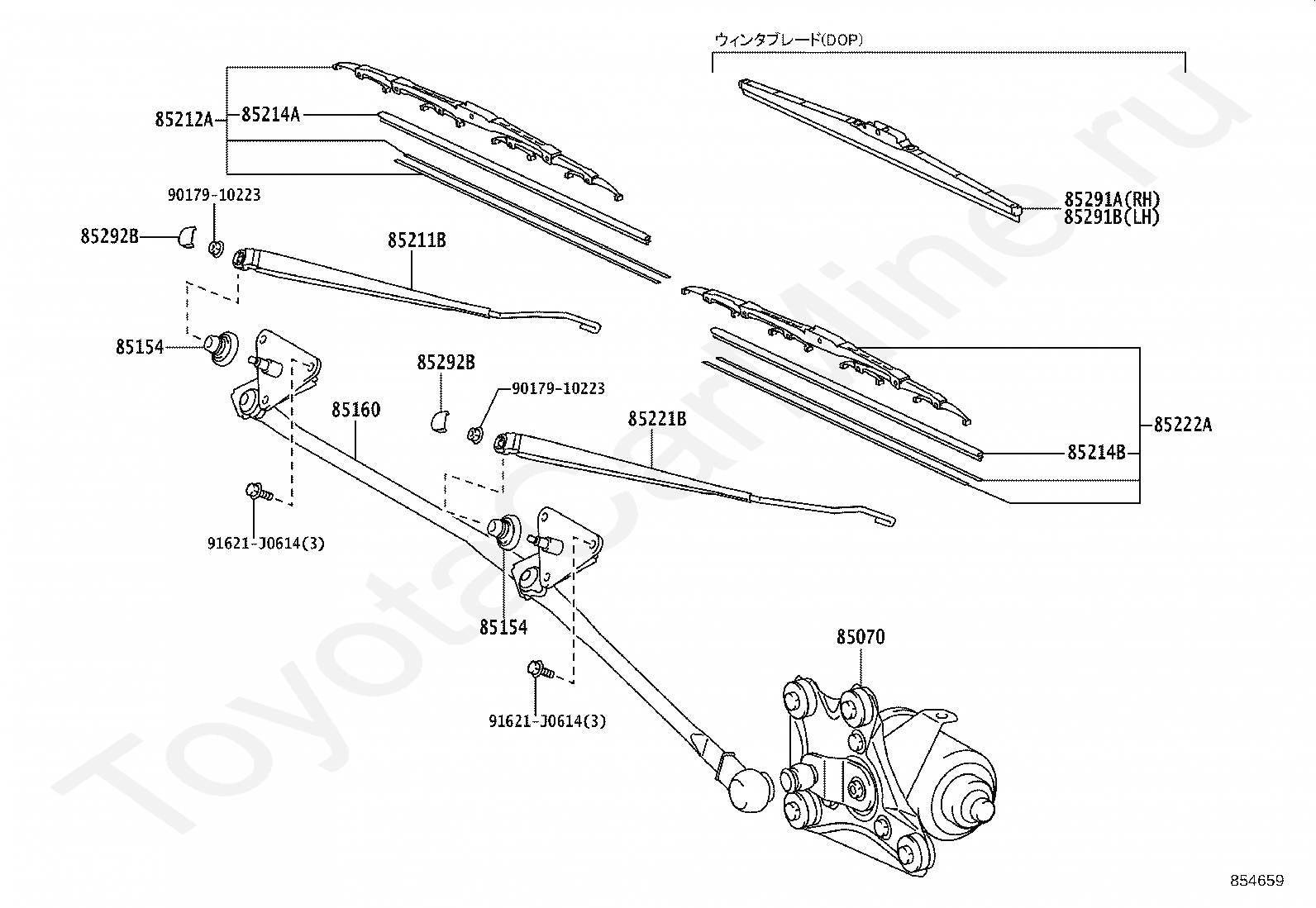 ウィンタブレード(DOP)

85212A
85214A
90179-10223
85292B
85211B
85291A(RH)
85291B(LH)
85154
85292B
90179-10223
85160
85221B
85222A
85214B
91621-J0614(3)
85154
85070
91621-J0614(3)

ToyotaCarMine.ru

854659