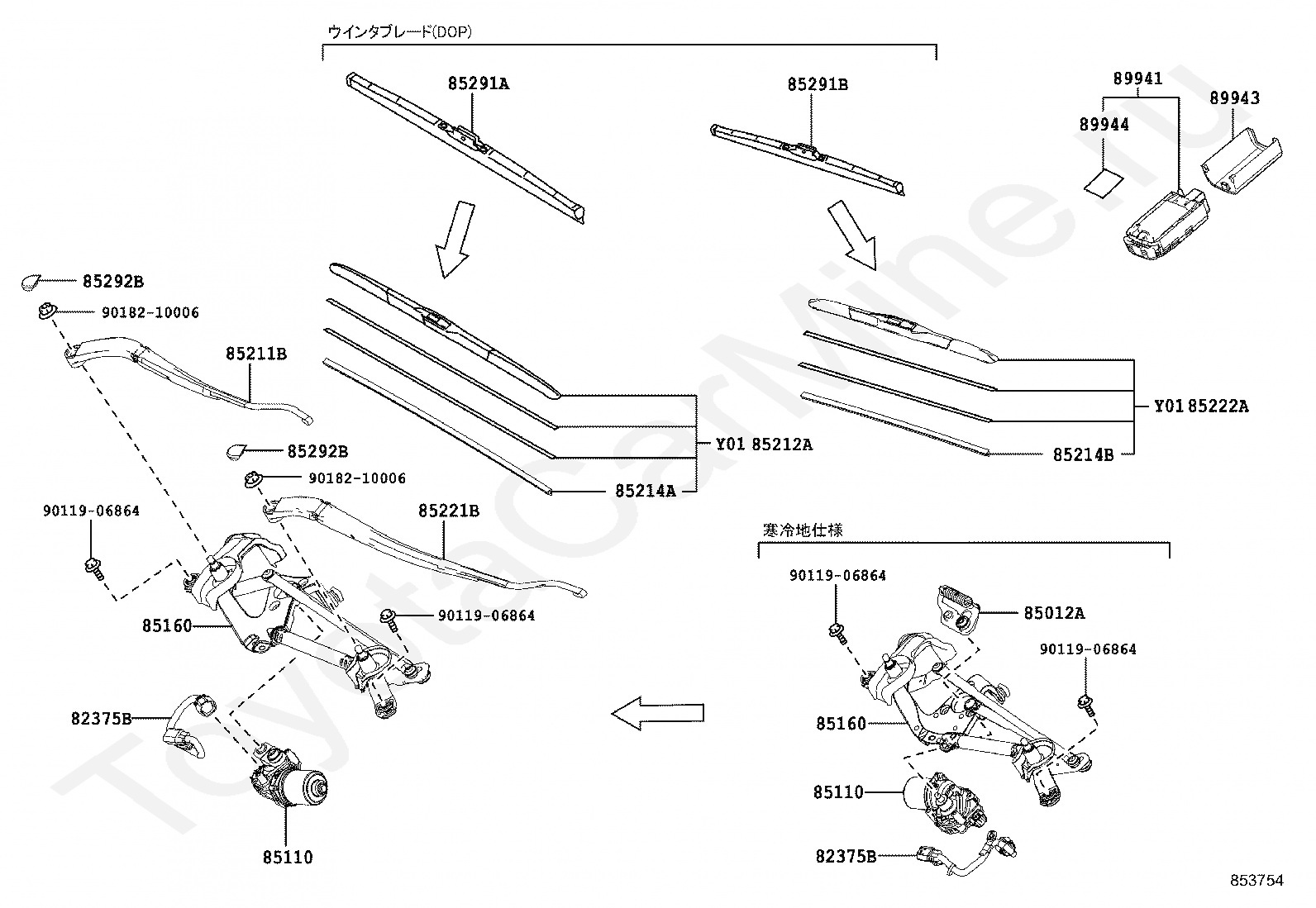 ウインタブレード(DOP)

85291A

85291B

89941

89943

89944

85292B

90182-10006

85211B

85292B

90182-10006

Y01 85212A

85214A

Y01 85222A

85214B

90119-06864

85221B

85160

90119-06864

82375B

85110

寒冷地仕様

90119-06864

85012A

90119-06864

85160

85110

82375B

853754

ToyotaCarMine.ru