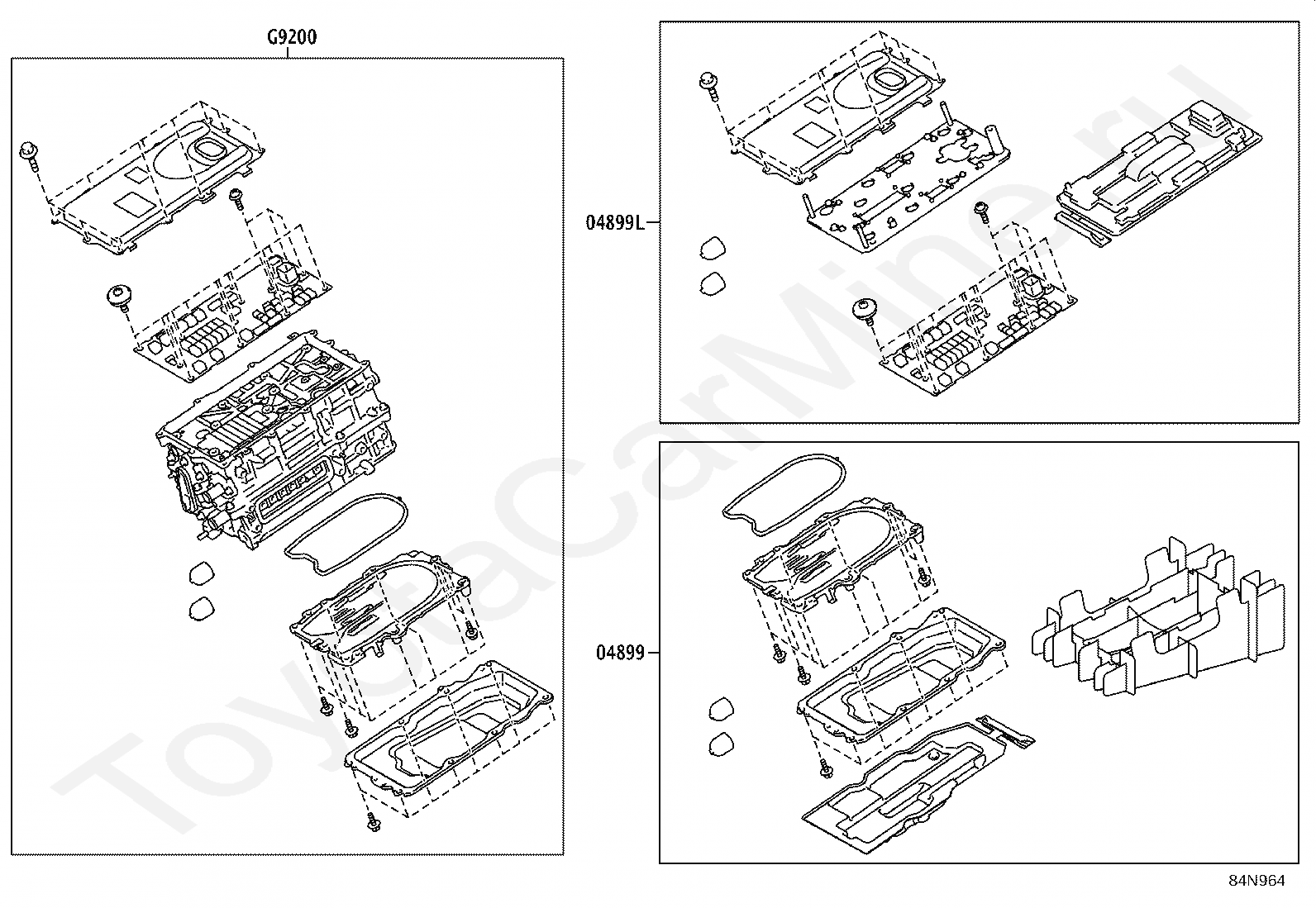 G9200

04899L

04899

ToyotaCarMine.ru

84N964