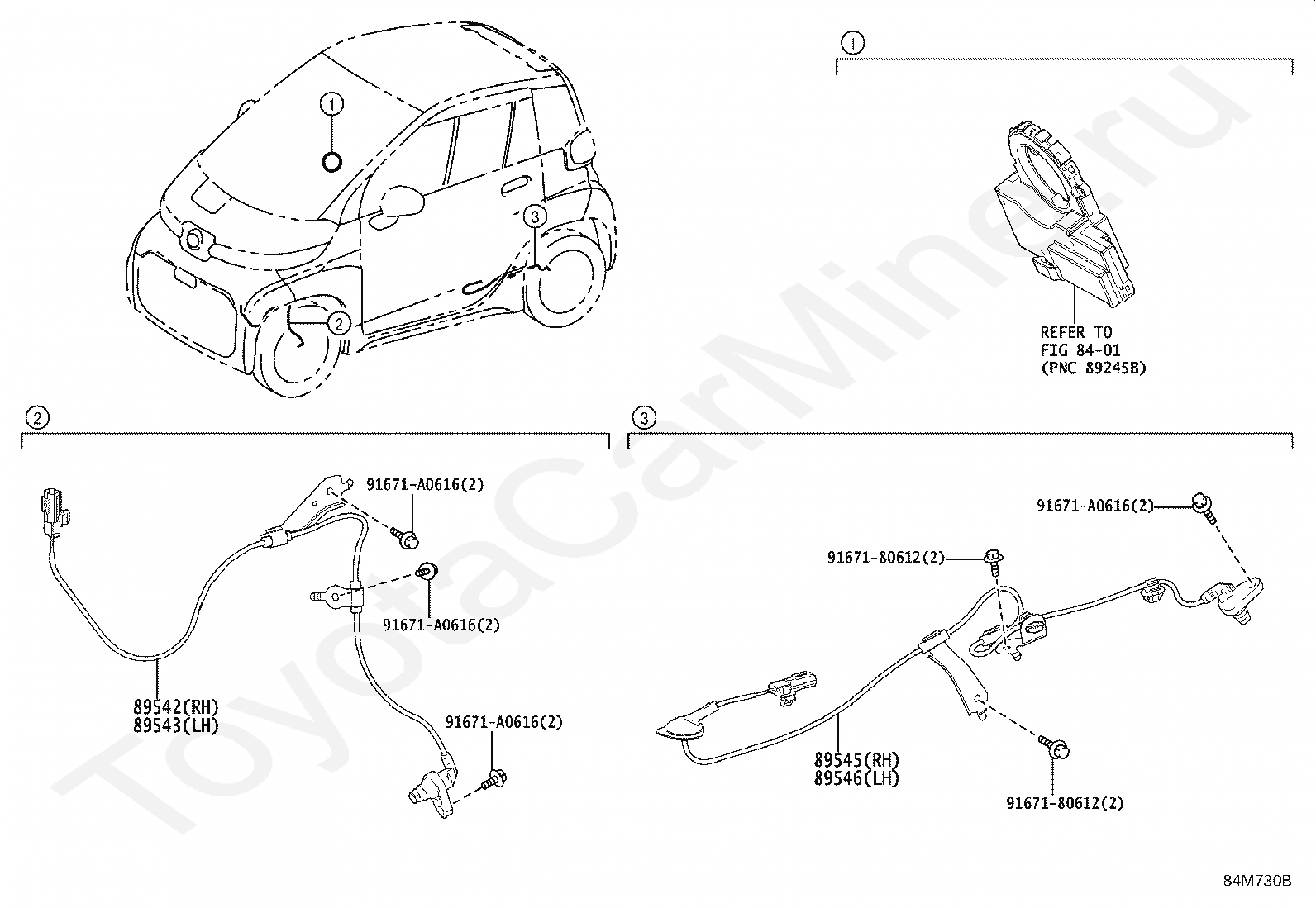 1

3

2

1

REFER TO
FIG 84-01
(PNC 89245B)

2

91671-A0616(2)

91671-A0616(2)

89542(RH)
89543(LH)

91671-A0616(2)

3

91671-A0616(2)

91671-80612(2)

89545(RH)
89546(LH)

91671-80612(2)

ToyotaCarMiner.ru

84M730B