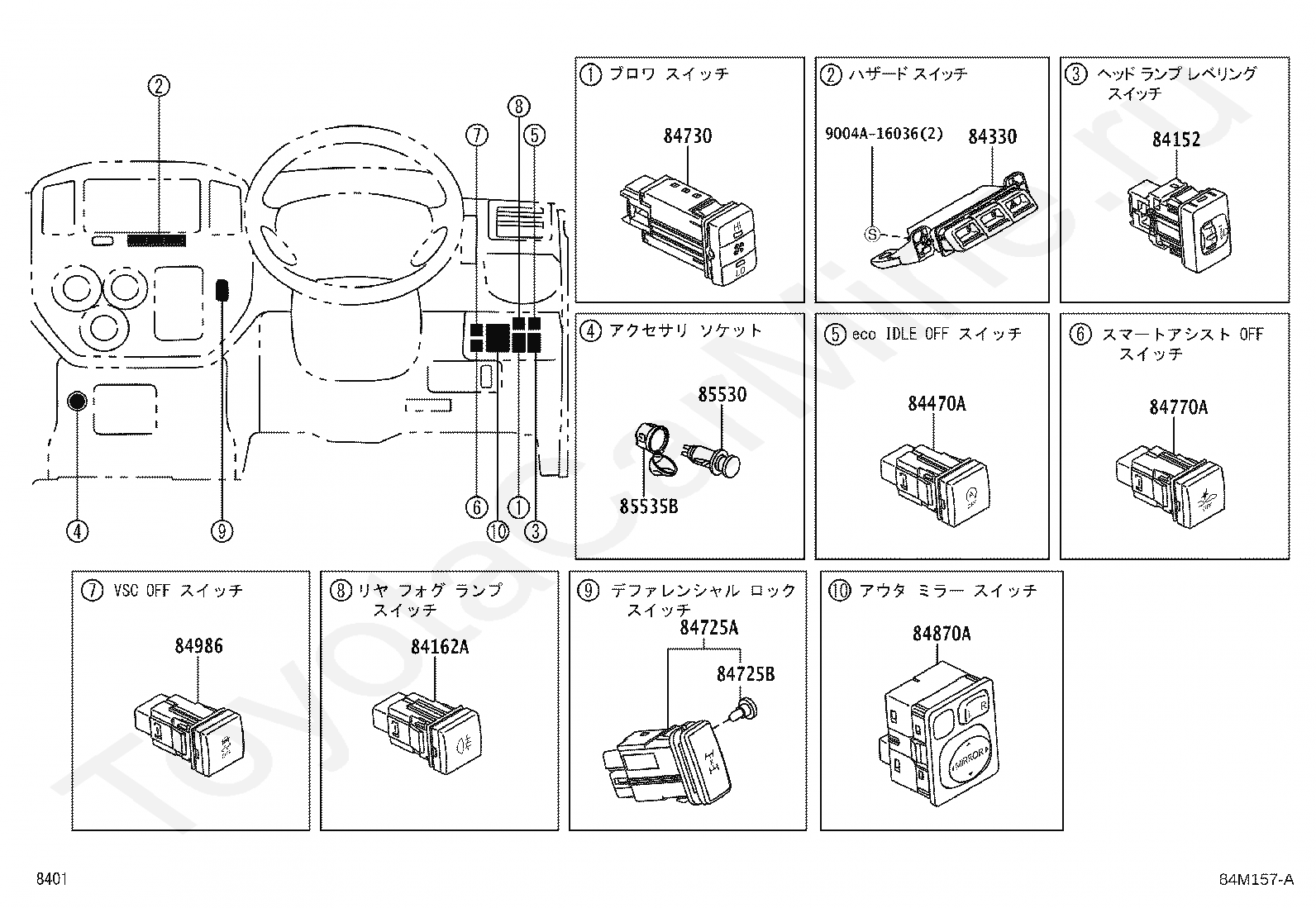 ②
⑦
⑧
⑤
④
⑨
⑥
⑩
①
③

① ブロワ スイッチ
84730
HI
LO

② ハザード スイッチ
9004A-16036(2)
84330
S

③ ヘッド ランプ レベリング スイッチ
84152

④ アクセサリ ソケット
85530
85535B

⑤ eco IDLE OFF スイッチ
84470A

⑥ スマートアシスト OFF スイッチ
84770A

⑦ VSC OFF スイッチ
84986

⑧ リヤ フォグ ランプ スイッチ
84162A

⑨ デファレンシャル ロック スイッチ
84725A
84725B

⑩ アウタ ミラー スイッチ
84870A
L R
MIRROR

ToyotaCarMine.ru

8401
84M157-A