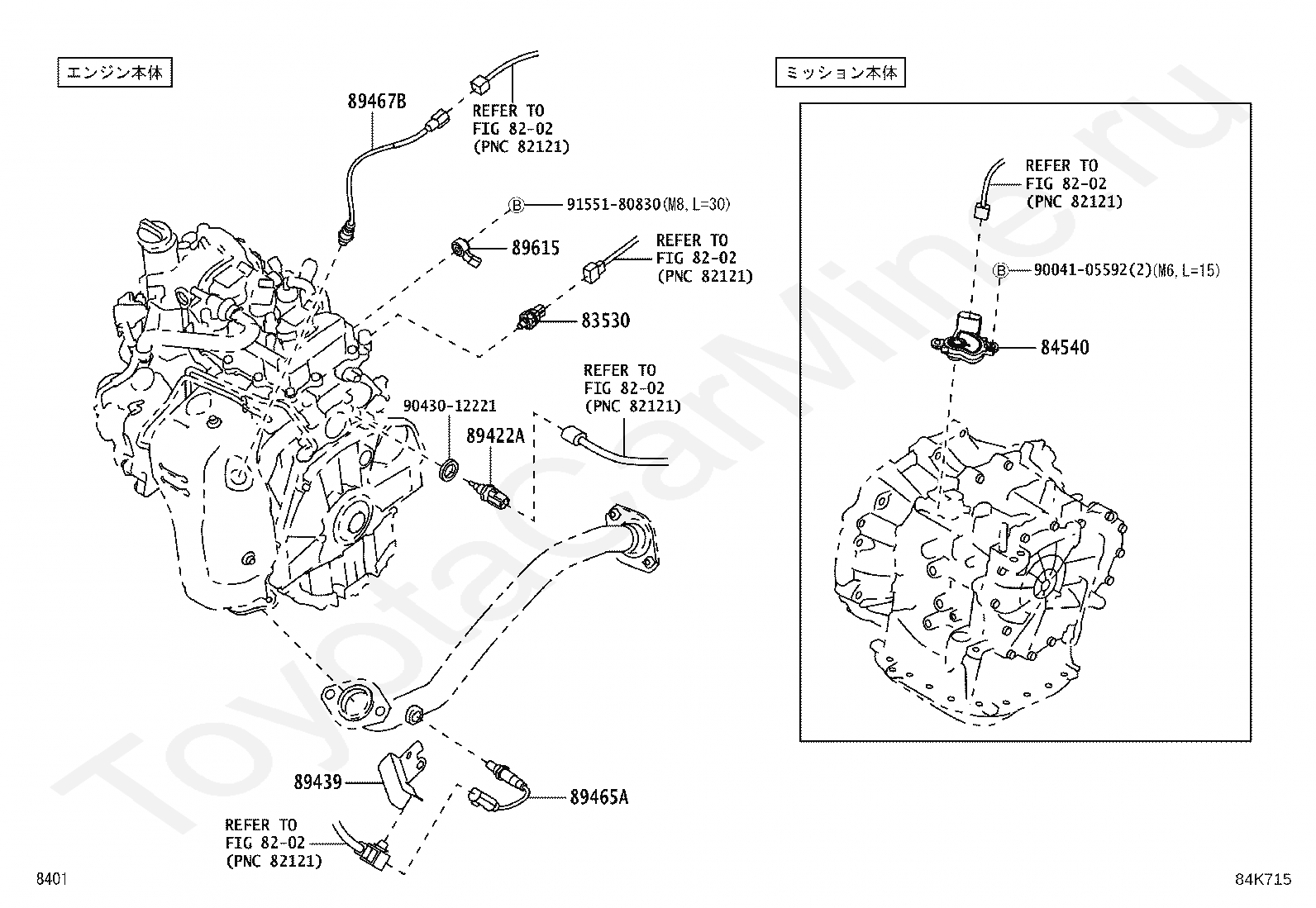 エンジン本体

89467B

REFER TO
FIG 82-02
(PNC 82121)

Ⓑ 91551-80830(M8, L=30)

89615

REFER TO
FIG 82-02
(PNC 82121)

83530

REFER TO
FIG 82-02
(PNC 82121)

90430-12221

89422A

89439

89465A

REFER TO
FIG 82-02
(PNC 82121)

ミッション本体

REFER TO
FIG 82-02
(PNC 82121)

Ⓑ 90041-05592(2)(M6, L=15)

84540

ToyotaCarMine.ru

8401

84K715