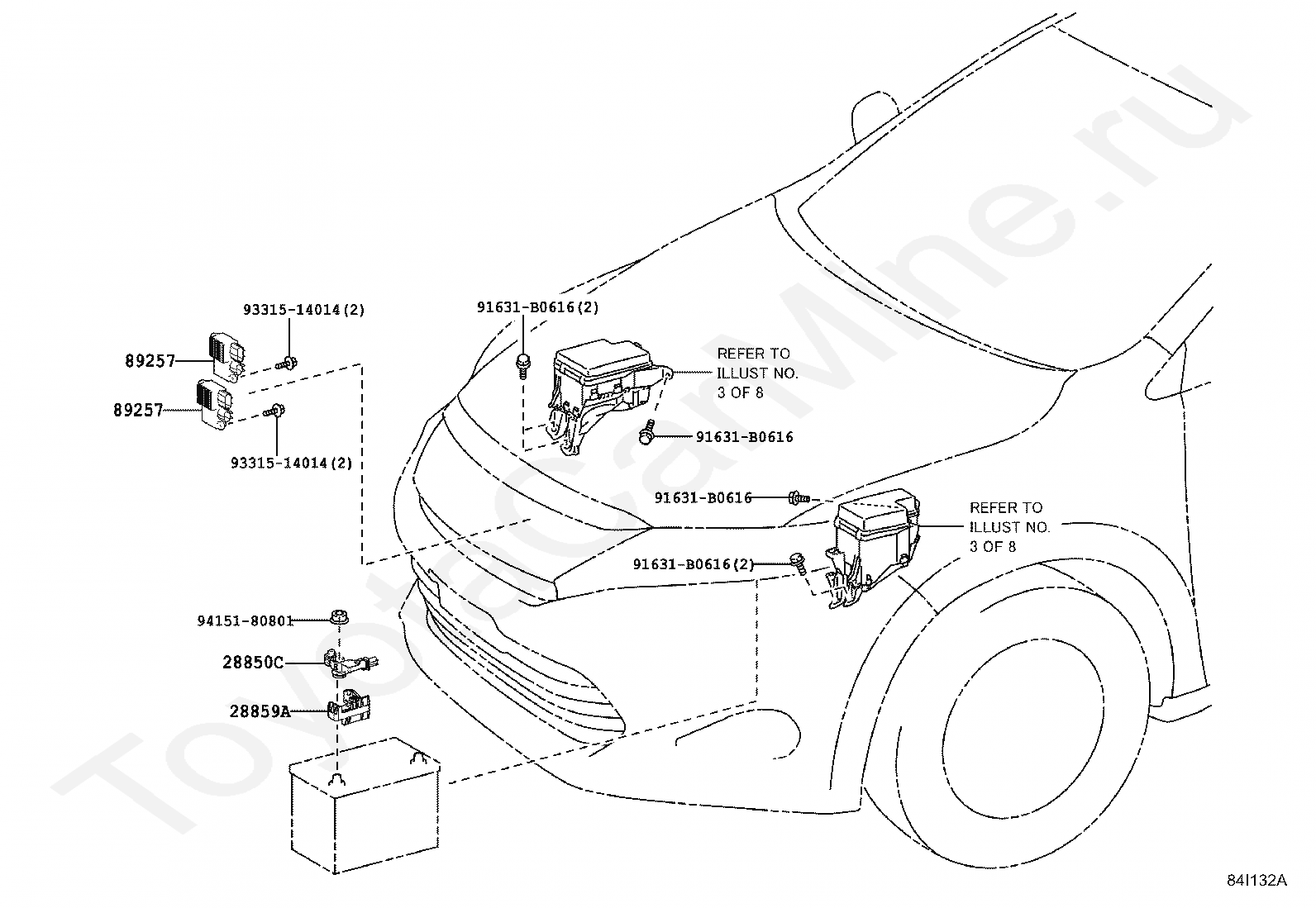 ToyotaCarMine.ru

93315-14014(2)

89257

89257

93315-14014(2)

91631-B0616(2)

REFER TO ILLUST NO. 3 OF 8

91631-B0616

91631-B0616

REFER TO ILLUST NO. 3 OF 8

91631-B0616(2)

94151-80801

28850C

28859A

84I132A