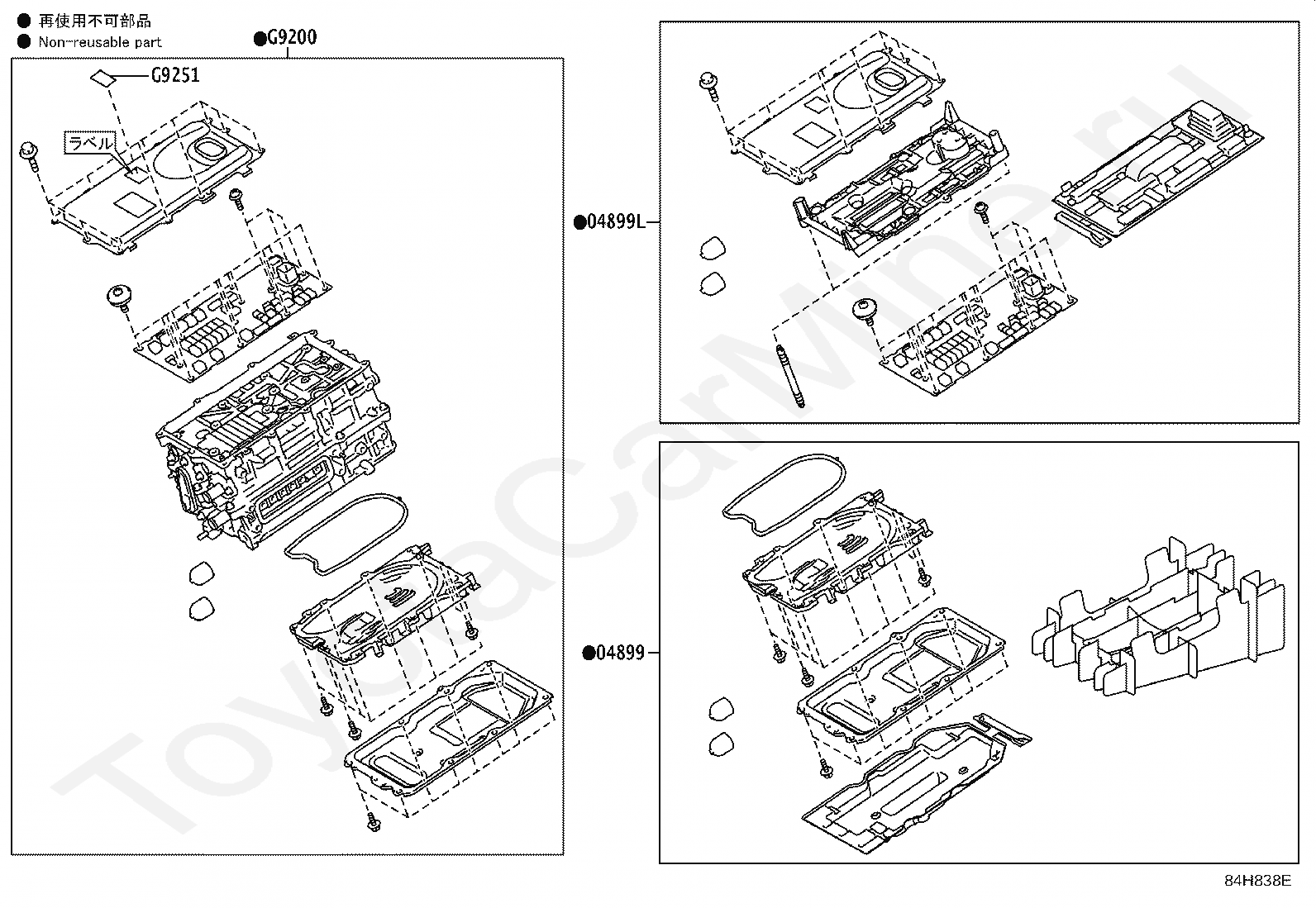 ● 再使用不可部品
● Non-reusable part
●G9200
G9251
ラベル
●04899L
●04899
ToyotaCarMine.ru
84H838E