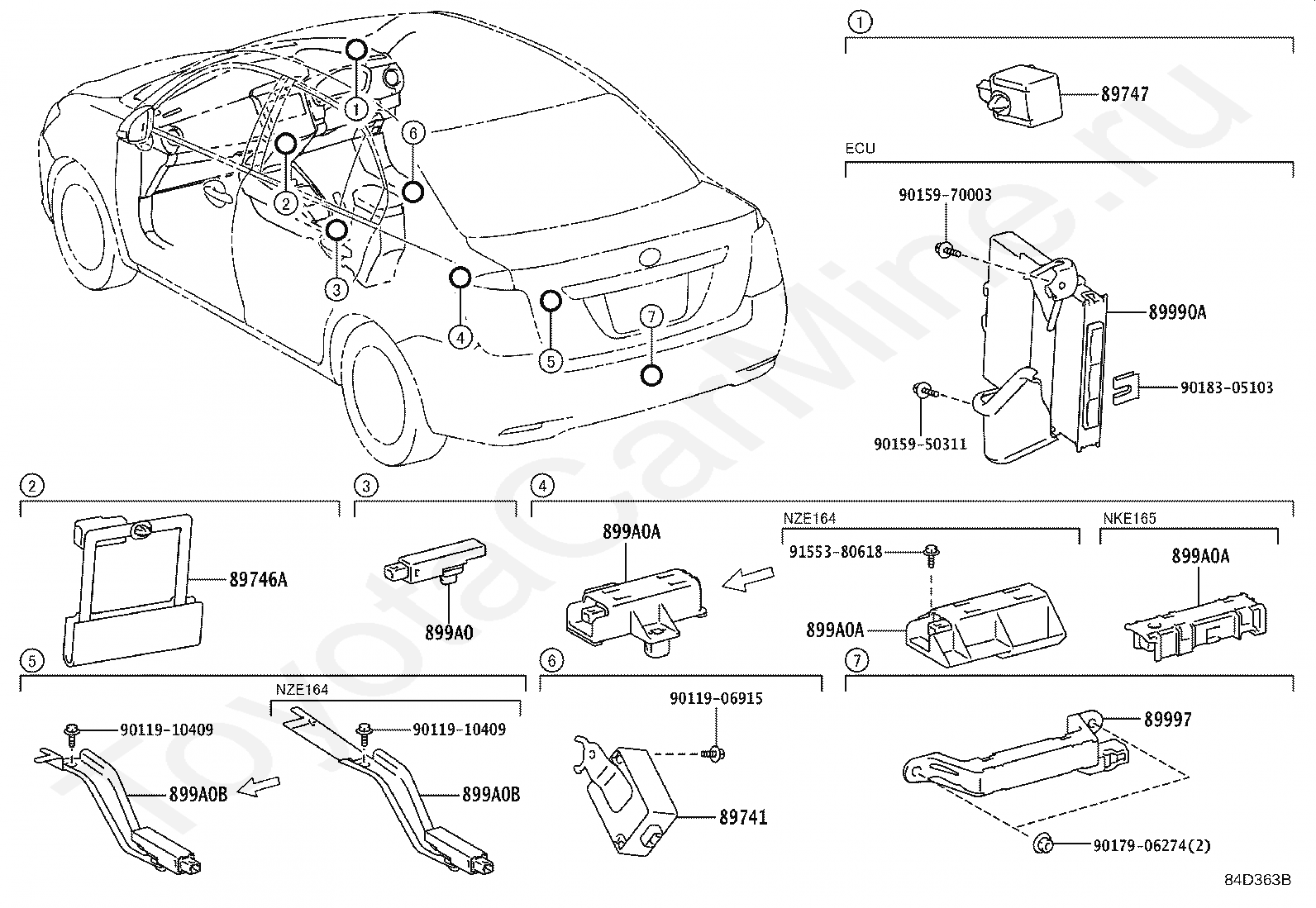 1
6
2
3
4
5
7

1
89747

ECU
90159-70003
89990A
90183-05103
90159-50311

2
89746A

3
899A0

4
899A0A
NZE164
91553-80618
899A0A
NKE165
899A0A

5
90119-10409
899A0B
NZE164
90119-10409
899A0B

6
90119-06915
89741

7
89997
90179-06274(2)

84D363B

ToyotaCarMine.ru