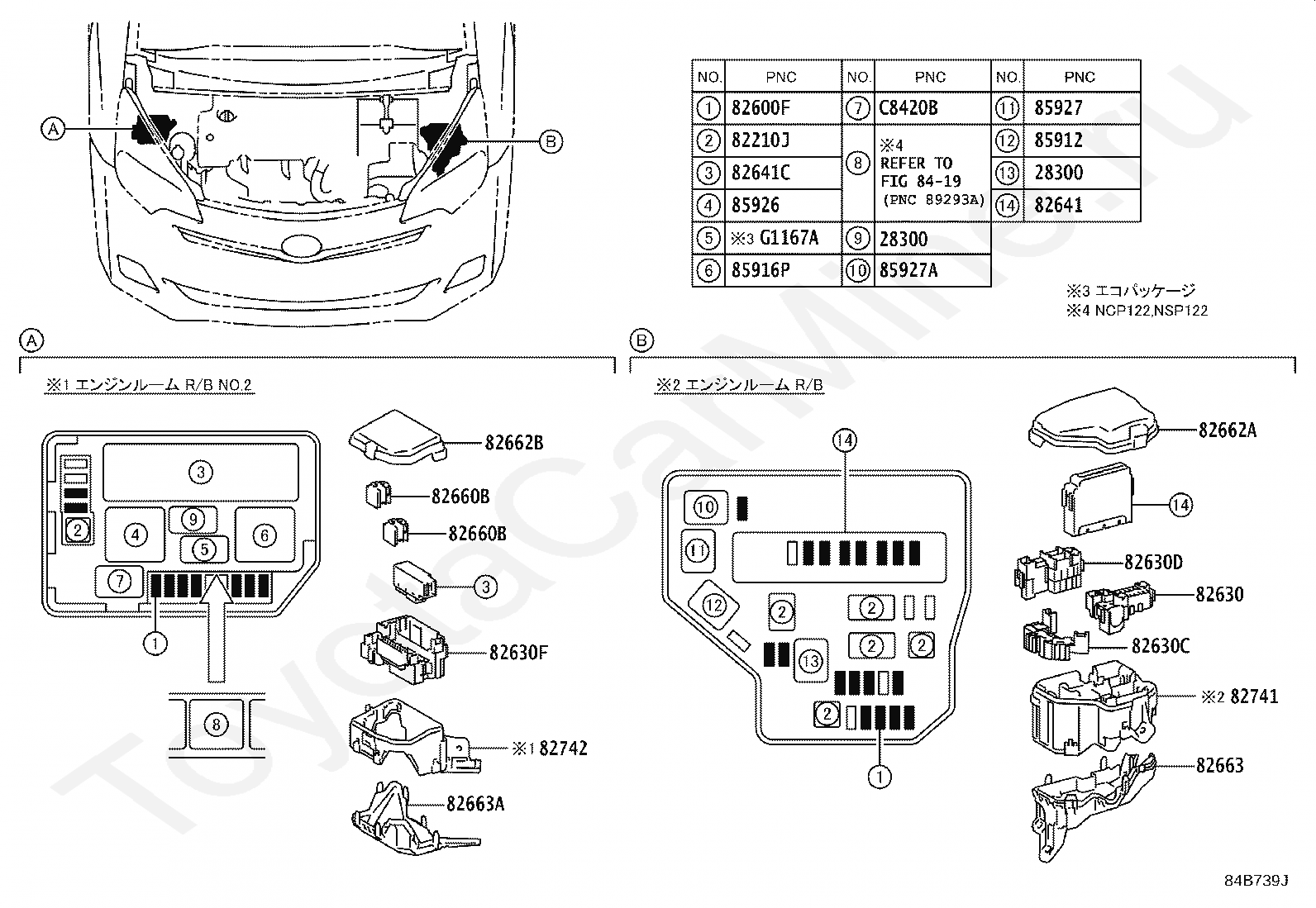 A

B

| NO. | PNC | NO. | PNC | NO. | PNC |
|---|---|---|---|---|---|
| ① | 82600F | ⑦ | C8420B | ⑪ | 85927 |
| ② | 82210J | ⑧ | ※4 REFER TO FIG 84-19 (PNC 89293A) | ⑫ | 85912 |
| ③ | 82641C | | | ⑬ | 28300 |
| ④ | 85926 | | | ⑭ | 82641 |
| ⑤ | ※3 G1167A | ⑨ | 28300 | | |
| ⑥ | 85916P | ⑩ | 85927A | | |

※3 エコパッケージ
※4 NCP122,NSP122

A

※1 エンジンルーム R/B NO.2

③ ② ④ ⑨ ⑤ ⑥ ⑦ ① ⑧

82662B
82660B
82660B
③
82630F
※1 82742
82663A

B

※2 エンジンルーム R/B

⑭ ⑩ ⑪ ⑫ ② ② ② ② ⑬ ② ①

82662A
⑭
82630D
82630
82630C
※2 82741
82663

84B739J

ToyotaCarMine.ru