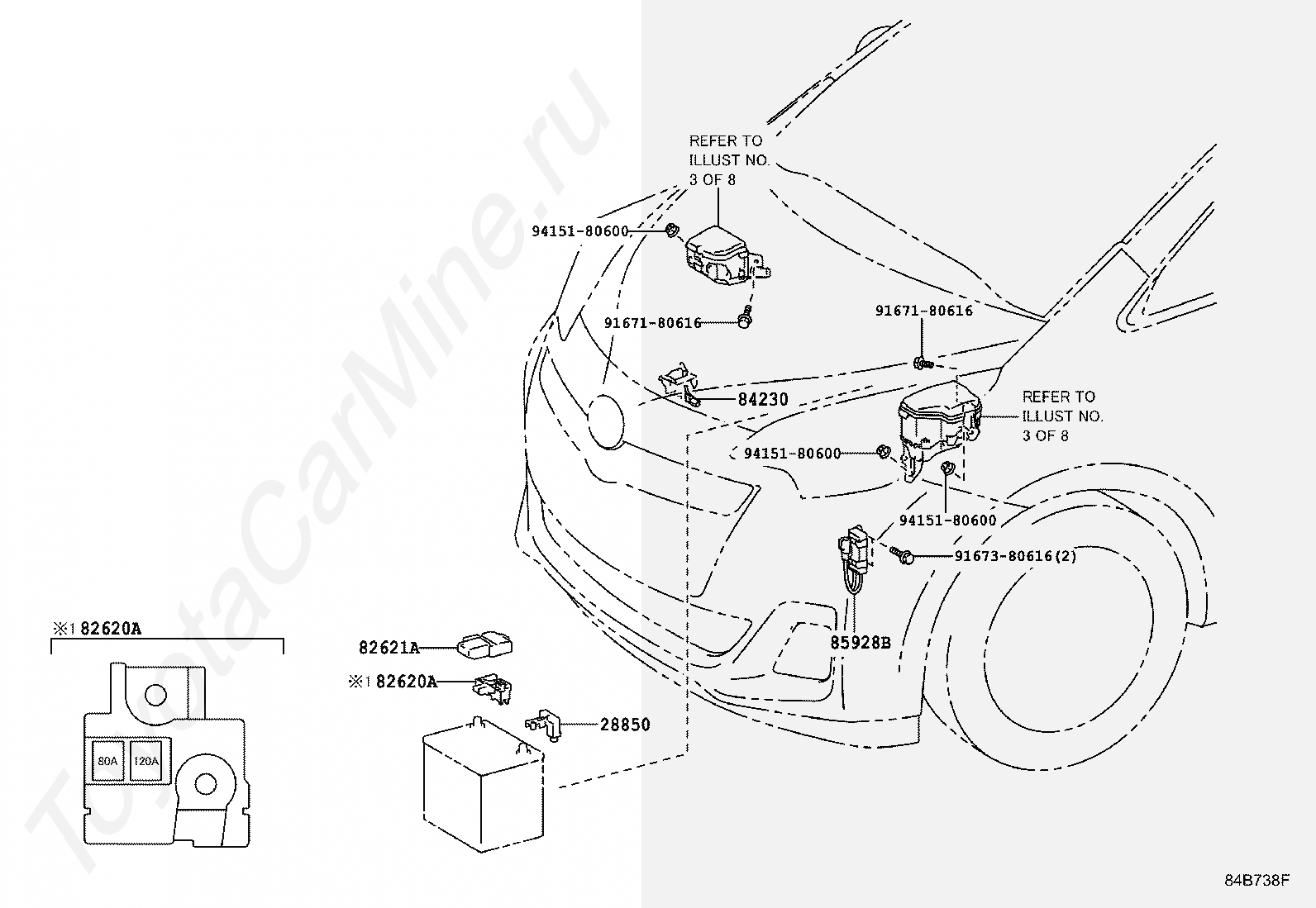 ToyotaCarMine.ru

REFER TO ILLUST NO. 3 OF 8

94151-80600

91671-80616

91671-80616

84230

REFER TO ILLUST NO. 3 OF 8

94151-80600

94151-80600

91673-80616(2)

85928B

※1 82620A

80A

120A

82621A

※1 82620A

28850

84B738F