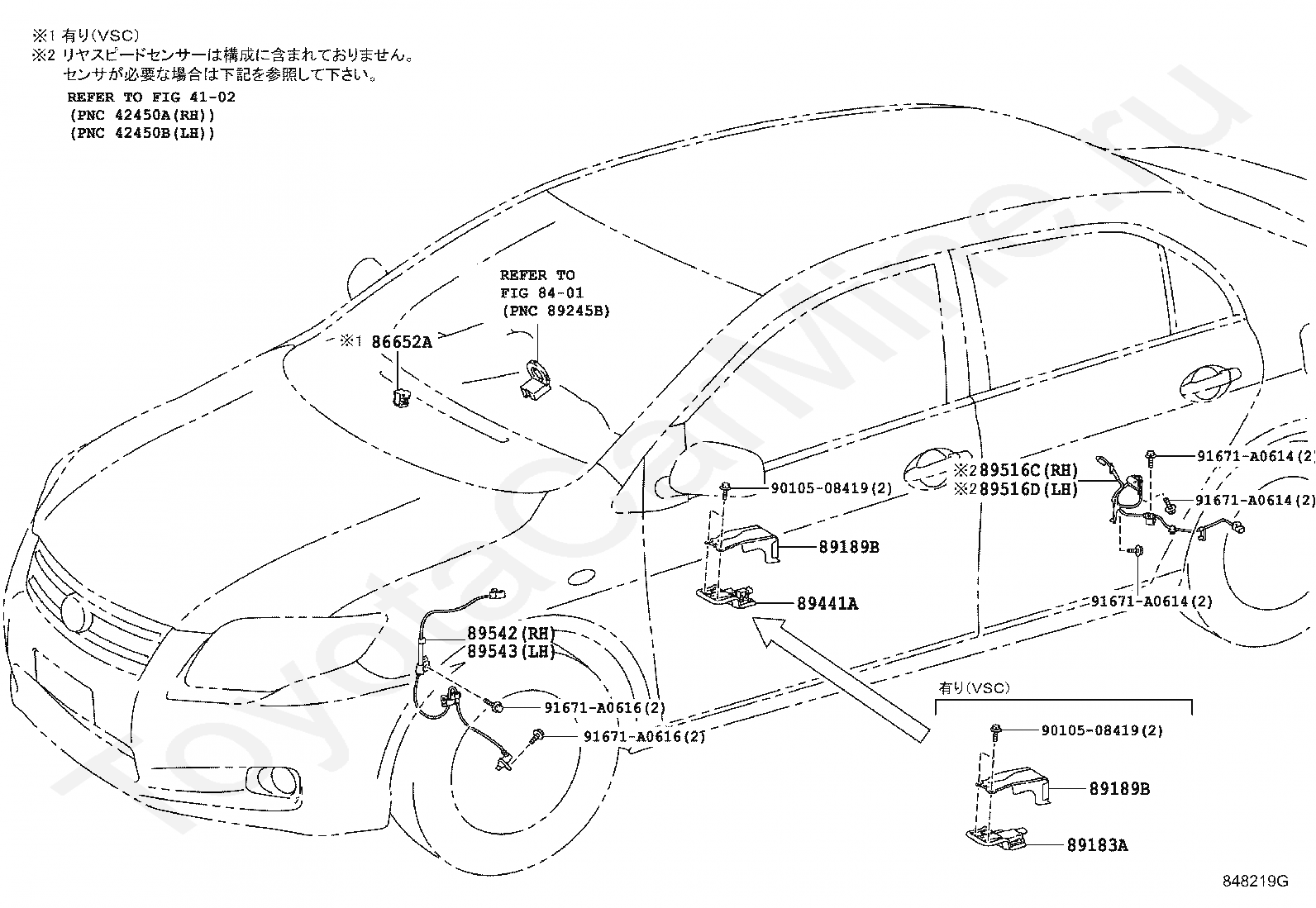 ※1 有り(VSC)
※2 リヤスピードセンサーは構成に含まれておりません。
センサが必要な場合は下記を参照して下さい。
REFER TO FIG 41-02
(PNC 42450A(RH))
(PNC 42450B(LH))

REFER TO
FIG 84-01
(PNC 89245B)

※1 86652A

90105-08419(2)
89189B
89441A

※2 89516C(RH)
※2 89516D(LH)
91671-A0614(2)
91671-A0614(2)
91671-A0614(2)

89542(RH)
89543(LH)
91671-A0616(2)
91671-A0616(2)

有り(VSC)
90105-08419(2)
89189B
89183A

848219G

ToyotaCarMine.ru