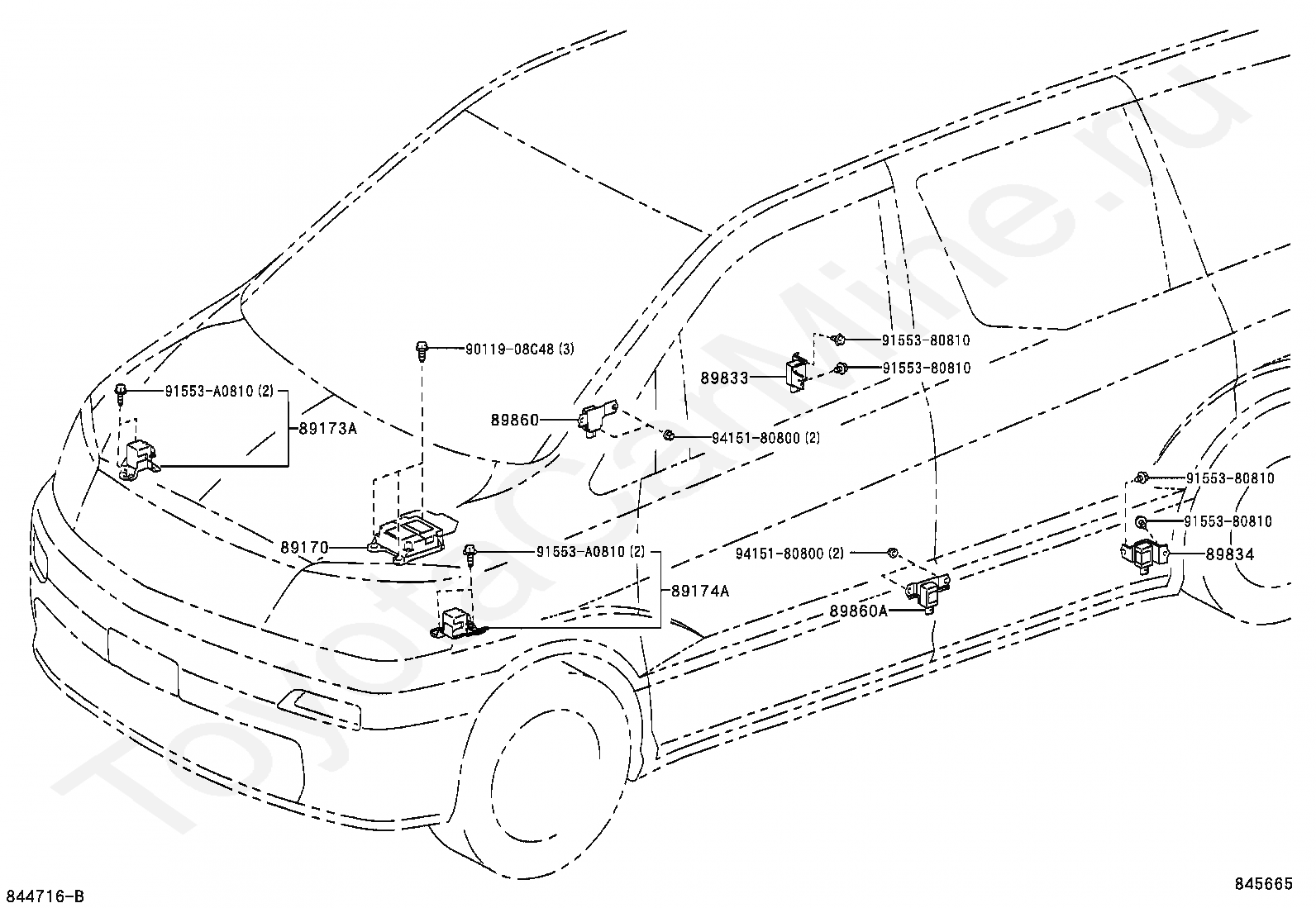 ToyotaCarMine.ru

90119-08C48 (3)

91553-A0810 (2)

89173A

91553-80810

91553-80810

89833

89860

94151-80800 (2)

91553-80810

91553-80810

89170

91553-A0810 (2)

94151-80800 (2)

89834

89174A

89860A

844716-B

845665