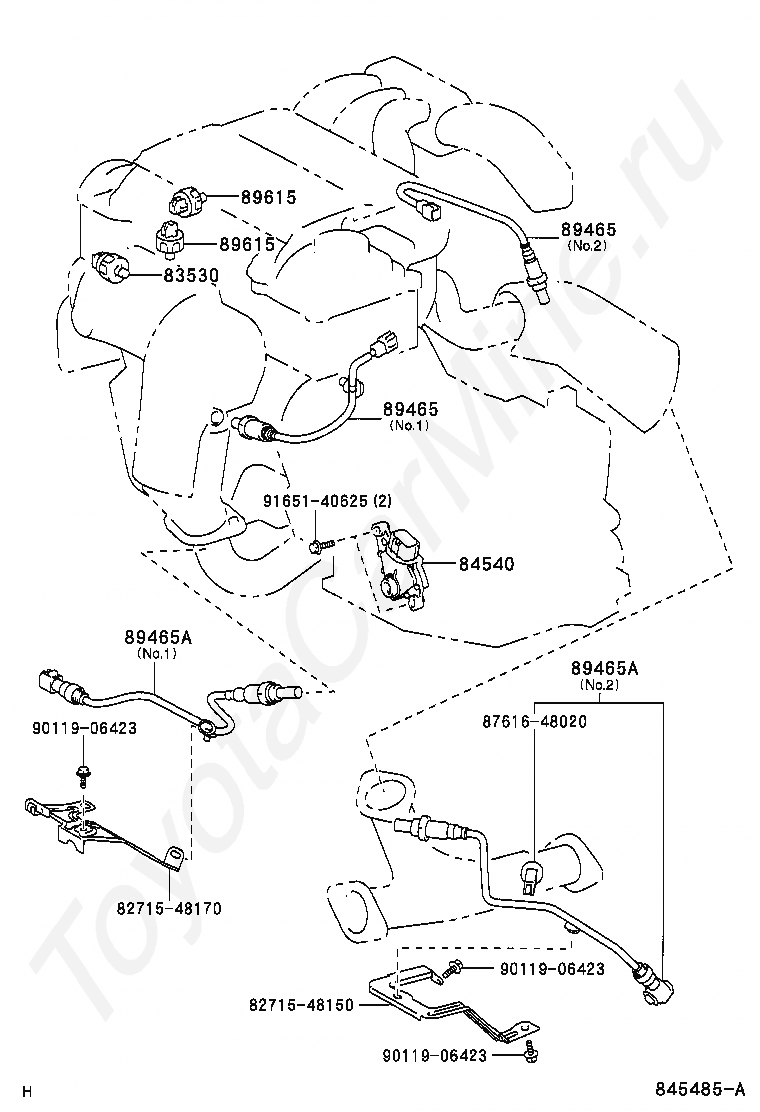 89615
89615
83530
89465
(No.2)
89465
(No.1)
91651-40625 (2)
84540
89465A
(No.1)
90119-06423
82715-48170
89465A
(No.2)
87616-48020
90119-06423
82715-48150
90119-06423
H
845485-A
ToyotaCarMine.ru