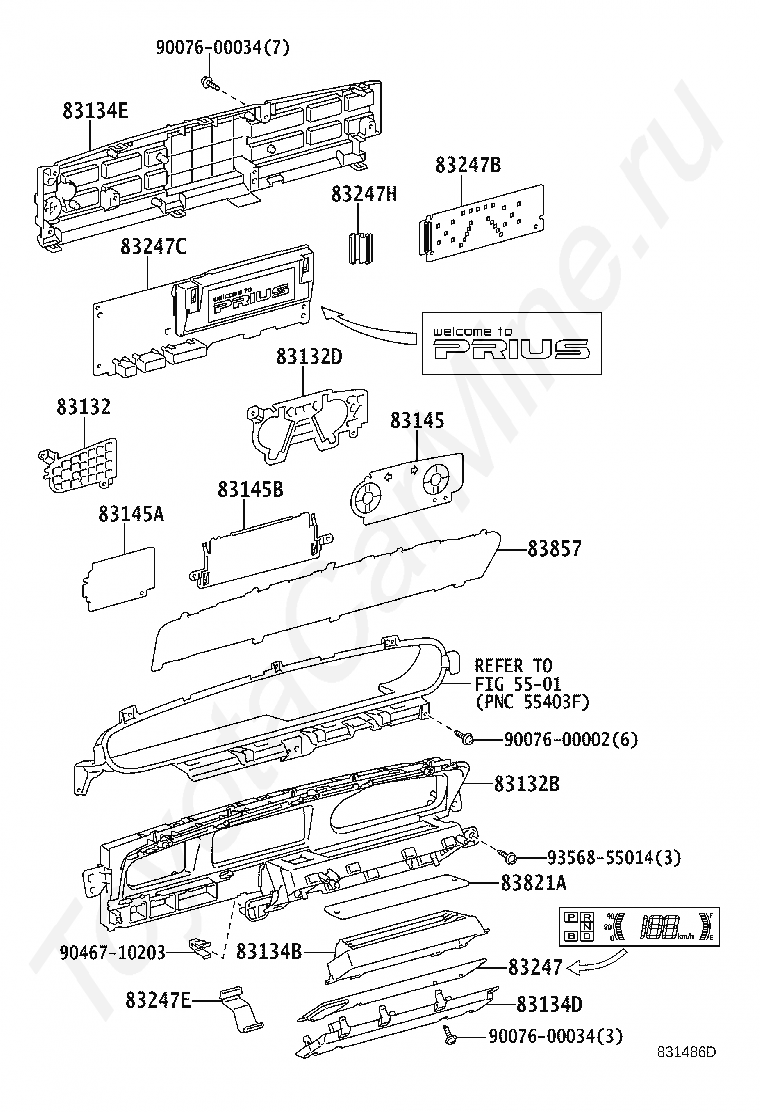 90076-00034(7)
83134E
83247B
83247H
83247C
welcome to
PRIUS
welcome to
PRIUS
83132D
83132
83145
83145B
83145A
83857
REFER TO
FIG 55-01
(PNC 55403F)
90076-00002(6)
83132B
93568-55014(3)
83821A
P R N B D
188
km/h
90467-10203
83134B
83247
83247E
83134D
90076-00034(3)
831486D
ToyotaCarMine.ru